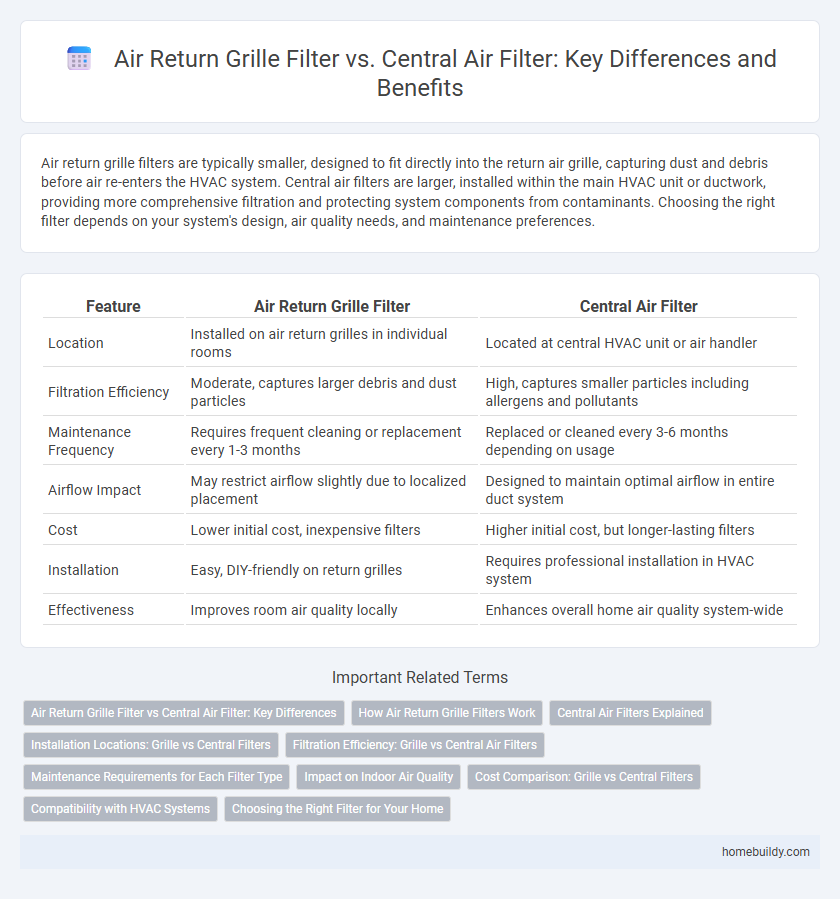 Air Return Grille Filter vs. Central Air Filter: Key Differences and Benefits

Air return grille filters are typically smaller, designed to fit directly into the return air grille, capturing dust and debris before air re-enters the HVAC system. Central air filters are larger, installed within the main HVAC unit or ductwork, providing more comprehensive filtration and protecting system components from contaminants. Choosing the right filter depends on your system's design, air quality needs, and maintenance preferences.

| Feature | Air Return Grille Filter | Central Air Filter |
|---|---|---|
| Location | Installed on air return grilles in individual rooms | Located at central HVAC unit or air handler |
| Filtration Efficiency | Moderate, captures larger debris and dust particles | High, captures smaller particles including allergens and pollutants |
| Maintenance Frequency | Requires frequent cleaning or replacement every 1-3 months | Replaced or cleaned every 3-6 months depending on usage |
| Airflow Impact | May restrict airflow slightly due to localized placement | Designed to maintain optimal airflow in entire duct system |
| Cost | Lower initial cost, inexpensive filters | Higher initial cost, but longer-lasting filters |
| Installation | Easy, DIY-friendly on return grilles | Requires professional installation in HVAC system |
| Effectiveness | Improves room air quality locally | Enhances overall home air quality system-wide |

Important Related Terms

Air Return Grille Filter vs Central Air Filter: Key Differences
How Air Return Grille Filters Work
Central Air Filters Explained
Installation Locations: Grille vs Central Filters
Filtration Efficiency: Grille vs Central Air Filters
Maintenance Requirements for Each Filter Type
Impact on Indoor Air Quality
Cost Comparison: Grille vs Central Filters
Compatibility with HVAC Systems
Choosing the Right Filter for Your Home

homebuildy.com