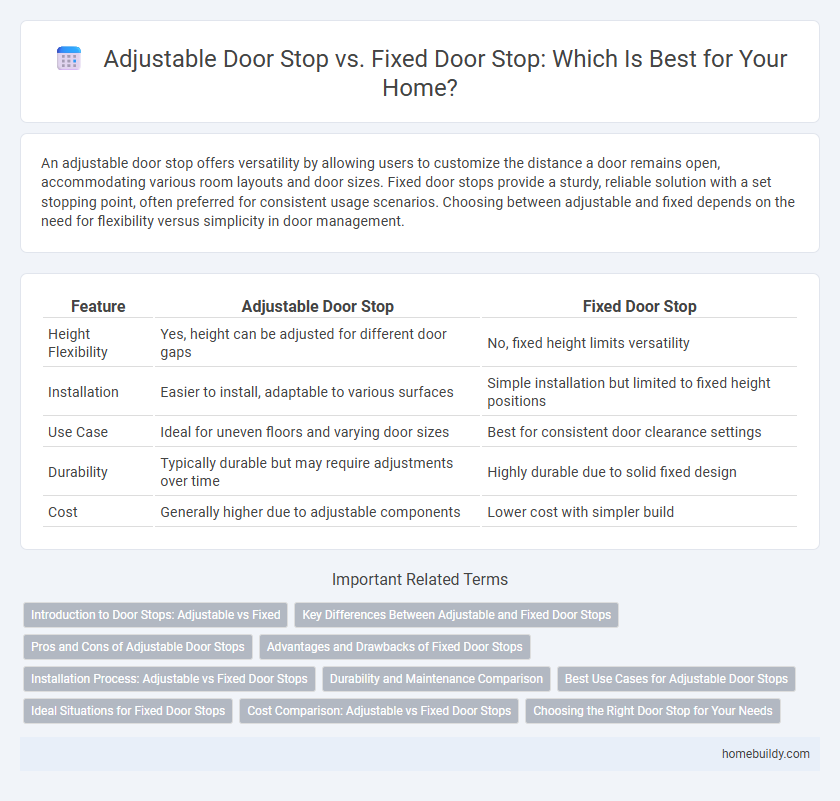 Adjustable Door Stop vs. Fixed Door Stop: Which Is Best for Your Home?

An adjustable door stop offers versatility by allowing users to customize the distance a door remains open, accommodating various room layouts and door sizes. Fixed door stops provide a sturdy, reliable solution with a set stopping point, often preferred for consistent usage scenarios. Choosing between adjustable and fixed depends on the need for flexibility versus simplicity in door management.

| Feature | Adjustable Door Stop | Fixed Door Stop |
|---|---|---|
| Height Flexibility | Yes, height can be adjusted for different door gaps | No, fixed height limits versatility |
| Installation | Easier to install, adaptable to various surfaces | Simple installation but limited to fixed height positions |
| Use Case | Ideal for uneven floors and varying door sizes | Best for consistent door clearance settings |
| Durability | Typically durable but may require adjustments over time | Highly durable due to solid fixed design |
| Cost | Generally higher due to adjustable components | Lower cost with simpler build |

Important Related Terms

Introduction to Door Stops: Adjustable vs Fixed
Key Differences Between Adjustable and Fixed Door Stops
Pros and Cons of Adjustable Door Stops
Advantages and Drawbacks of Fixed Door Stops
Installation Process: Adjustable vs Fixed Door Stops
Durability and Maintenance Comparison
Best Use Cases for Adjustable Door Stops
Ideal Situations for Fixed Door Stops
Cost Comparison: Adjustable vs Fixed Door Stops
Choosing the Right Door Stop for Your Needs

homebuildy.com