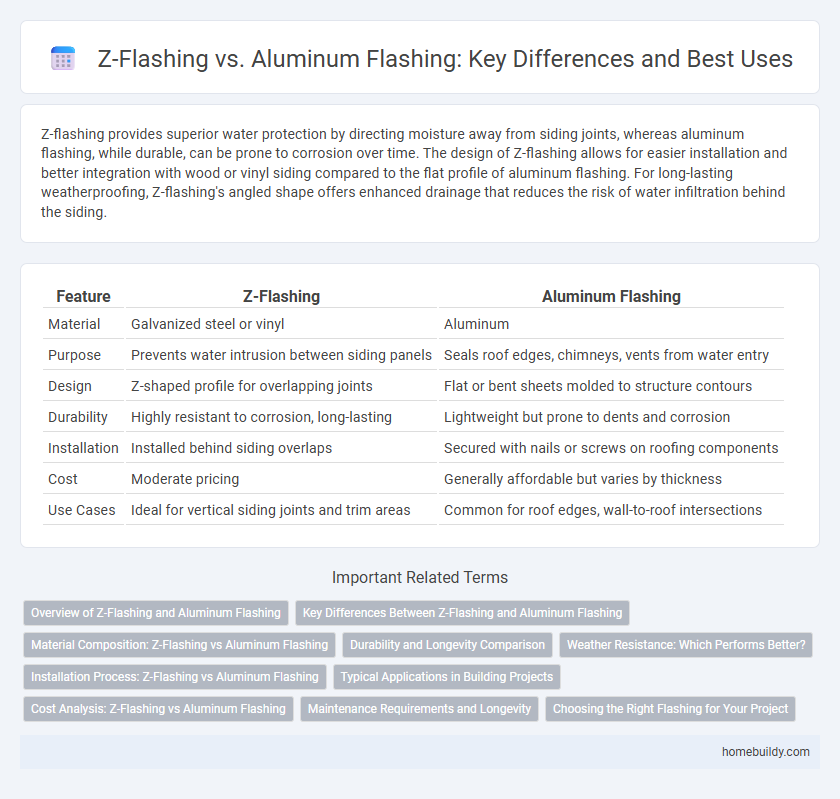 Z-Flashing vs. Aluminum Flashing: Key Differences and Best Uses

Z-flashing provides superior water protection by directing moisture away from siding joints, whereas aluminum flashing, while durable, can be prone to corrosion over time. The design of Z-flashing allows for easier installation and better integration with wood or vinyl siding compared to the flat profile of aluminum flashing. For long-lasting weatherproofing, Z-flashing's angled shape offers enhanced drainage that reduces the risk of water infiltration behind the siding.

| Feature | Z-Flashing | Aluminum Flashing |
|---|---|---|
| Material | Galvanized steel or vinyl | Aluminum |
| Purpose | Prevents water intrusion between siding panels | Seals roof edges, chimneys, vents from water entry |
| Design | Z-shaped profile for overlapping joints | Flat or bent sheets molded to structure contours |
| Durability | Highly resistant to corrosion, long-lasting | Lightweight but prone to dents and corrosion |
| Installation | Installed behind siding overlaps | Secured with nails or screws on roofing components |
| Cost | Moderate pricing | Generally affordable but varies by thickness |
| Use Cases | Ideal for vertical siding joints and trim areas | Common for roof edges, wall-to-roof intersections |

Important Related Terms

Overview of Z-Flashing and Aluminum Flashing
Key Differences Between Z-Flashing and Aluminum Flashing
Material Composition: Z-Flashing vs Aluminum Flashing
Durability and Longevity Comparison
Weather Resistance: Which Performs Better?
Installation Process: Z-Flashing vs Aluminum Flashing
Typical Applications in Building Projects
Cost Analysis: Z-Flashing vs Aluminum Flashing
Maintenance Requirements and Longevity
Choosing the Right Flashing for Your Project

homebuildy.com