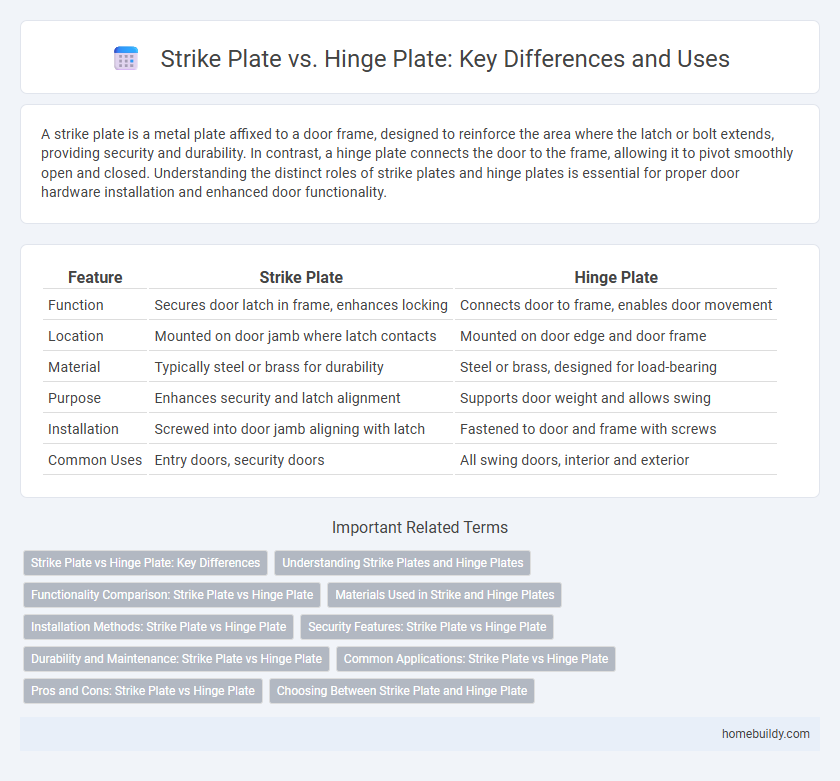 Strike Plate vs. Hinge Plate: Key Differences and Uses

A strike plate is a metal plate affixed to a door frame, designed to reinforce the area where the latch or bolt extends, providing security and durability. In contrast, a hinge plate connects the door to the frame, allowing it to pivot smoothly open and closed. Understanding the distinct roles of strike plates and hinge plates is essential for proper door hardware installation and enhanced door functionality.

| Feature | Strike Plate | Hinge Plate |
|---|---|---|
| Function | Secures door latch in frame, enhances locking | Connects door to frame, enables door movement |
| Location | Mounted on door jamb where latch contacts | Mounted on door edge and door frame |
| Material | Typically steel or brass for durability | Steel or brass, designed for load-bearing |
| Purpose | Enhances security and latch alignment | Supports door weight and allows swing |
| Installation | Screwed into door jamb aligning with latch | Fastened to door and frame with screws |
| Common Uses | Entry doors, security doors | All swing doors, interior and exterior |

Important Related Terms

Strike Plate vs Hinge Plate: Key Differences

Understanding Strike Plates and Hinge Plates

Functionality Comparison: Strike Plate vs Hinge Plate

Materials Used in Strike and Hinge Plates

Installation Methods: Strike Plate vs Hinge Plate

Security Features: Strike Plate vs Hinge Plate

Durability and Maintenance: Strike Plate vs Hinge Plate

Common Applications: Strike Plate vs Hinge Plate

Pros and Cons: Strike Plate vs Hinge Plate

Choosing Between Strike Plate and Hinge Plate

homebuildy.com