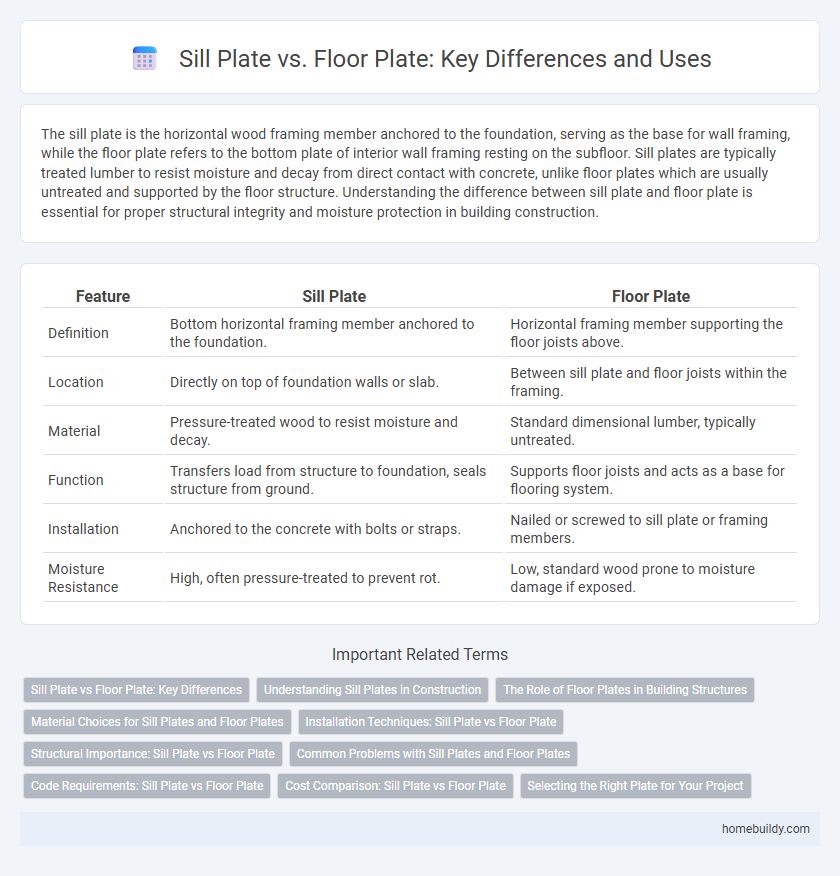 Sill Plate vs. Floor Plate: Key Differences and Uses

The sill plate is the horizontal wood framing member anchored to the foundation, serving as the base for wall framing, while the floor plate refers to the bottom plate of interior wall framing resting on the subfloor. Sill plates are typically treated lumber to resist moisture and decay from direct contact with concrete, unlike floor plates which are usually untreated and supported by the floor structure. Understanding the difference between sill plate and floor plate is essential for proper structural integrity and moisture protection in building construction.

| Feature | Sill Plate | Floor Plate |
|---|---|---|
| Definition | Bottom horizontal framing member anchored to the foundation. | Horizontal framing member supporting the floor joists above. |
| Location | Directly on top of foundation walls or slab. | Between sill plate and floor joists within the framing. |
| Material | Pressure-treated wood to resist moisture and decay. | Standard dimensional lumber, typically untreated. |
| Function | Transfers load from structure to foundation, seals structure from ground. | Supports floor joists and acts as a base for flooring system. |
| Installation | Anchored to the concrete with bolts or straps. | Nailed or screwed to sill plate or framing members. |
| Moisture Resistance | High, often pressure-treated to prevent rot. | Low, standard wood prone to moisture damage if exposed. |

Important Related Terms

Sill Plate vs Floor Plate: Key Differences
Understanding Sill Plates in Construction
The Role of Floor Plates in Building Structures
Material Choices for Sill Plates and Floor Plates
Installation Techniques: Sill Plate vs Floor Plate
Structural Importance: Sill Plate vs Floor Plate
Common Problems with Sill Plates and Floor Plates
Code Requirements: Sill Plate vs Floor Plate
Cost Comparison: Sill Plate vs Floor Plate
Selecting the Right Plate for Your Project

homebuildy.com