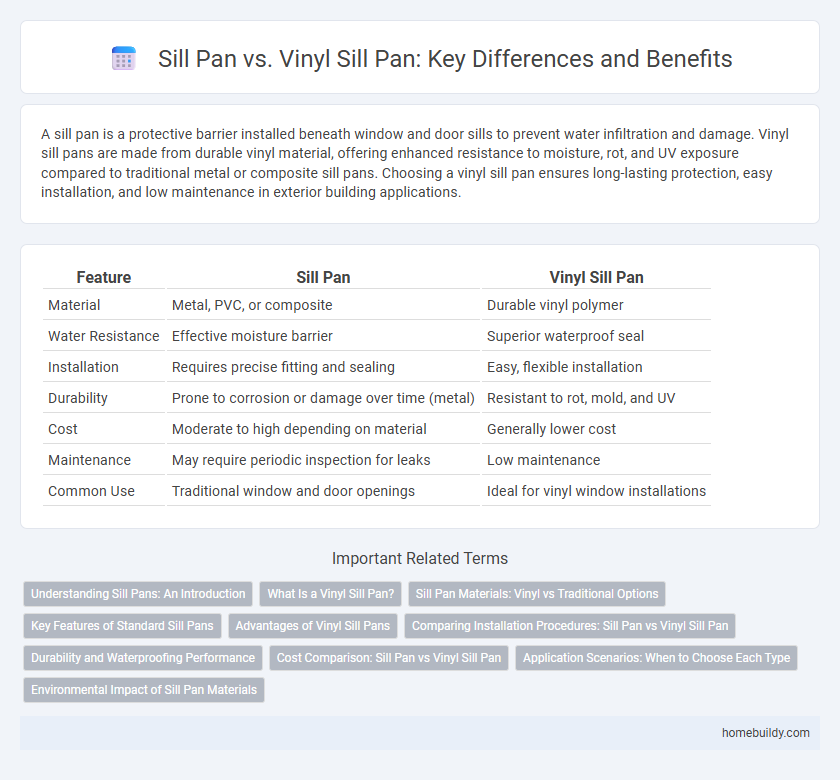 Sill Pan vs. Vinyl Sill Pan: Key Differences and Benefits

A sill pan is a protective barrier installed beneath window and door sills to prevent water infiltration and damage. Vinyl sill pans are made from durable vinyl material, offering enhanced resistance to moisture, rot, and UV exposure compared to traditional metal or composite sill pans. Choosing a vinyl sill pan ensures long-lasting protection, easy installation, and low maintenance in exterior building applications.

| Feature | Sill Pan | Vinyl Sill Pan |
|---|---|---|
| Material | Metal, PVC, or composite | Durable vinyl polymer |
| Water Resistance | Effective moisture barrier | Superior waterproof seal |
| Installation | Requires precise fitting and sealing | Easy, flexible installation |
| Durability | Prone to corrosion or damage over time (metal) | Resistant to rot, mold, and UV |
| Cost | Moderate to high depending on material | Generally lower cost |
| Maintenance | May require periodic inspection for leaks | Low maintenance |
| Common Use | Traditional window and door openings | Ideal for vinyl window installations |

Important Related Terms

Understanding Sill Pans: An Introduction
What Is a Vinyl Sill Pan?
Sill Pan Materials: Vinyl vs Traditional Options
Key Features of Standard Sill Pans
Advantages of Vinyl Sill Pans
Comparing Installation Procedures: Sill Pan vs Vinyl Sill Pan
Durability and Waterproofing Performance
Cost Comparison: Sill Pan vs Vinyl Sill Pan
Application Scenarios: When to Choose Each Type
Environmental Impact of Sill Pan Materials

homebuildy.com