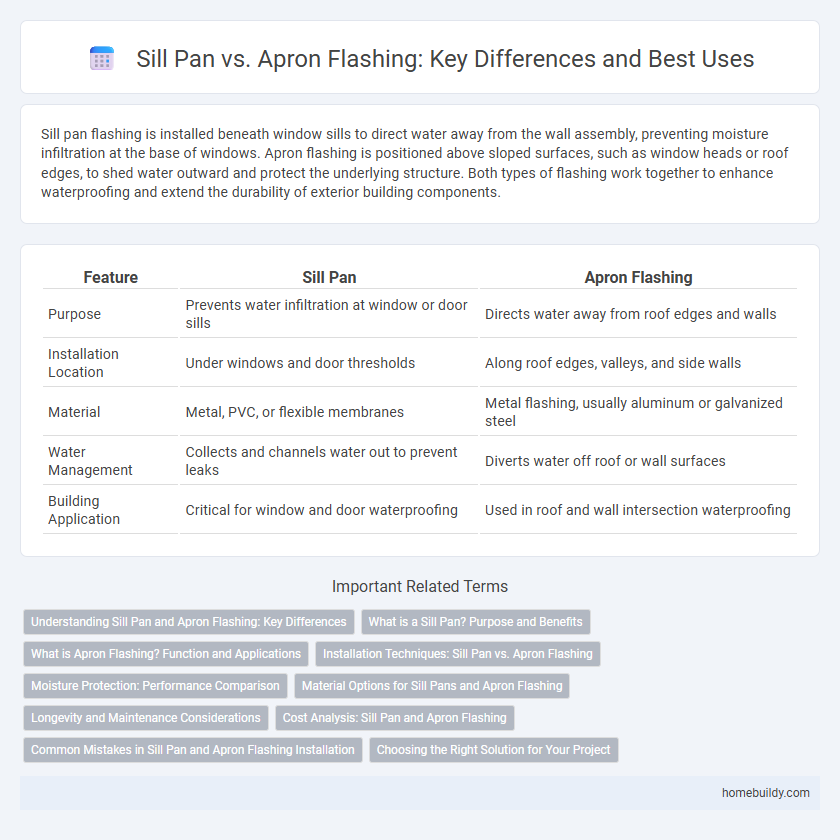 Sill Pan vs. Apron Flashing: Key Differences and Best Uses

Sill pan flashing is installed beneath window sills to direct water away from the wall assembly, preventing moisture infiltration at the base of windows. Apron flashing is positioned above sloped surfaces, such as window heads or roof edges, to shed water outward and protect the underlying structure. Both types of flashing work together to enhance waterproofing and extend the durability of exterior building components.

| Feature | Sill Pan | Apron Flashing |
|---|---|---|
| Purpose | Prevents water infiltration at window or door sills | Directs water away from roof edges and walls |
| Installation Location | Under windows and door thresholds | Along roof edges, valleys, and side walls |
| Material | Metal, PVC, or flexible membranes | Metal flashing, usually aluminum or galvanized steel |
| Water Management | Collects and channels water out to prevent leaks | Diverts water off roof or wall surfaces |
| Building Application | Critical for window and door waterproofing | Used in roof and wall intersection waterproofing |

Important Related Terms

Understanding Sill Pan and Apron Flashing: Key Differences
What is a Sill Pan? Purpose and Benefits
What is Apron Flashing? Function and Applications
Installation Techniques: Sill Pan vs. Apron Flashing
Moisture Protection: Performance Comparison
Material Options for Sill Pans and Apron Flashing
Longevity and Maintenance Considerations
Cost Analysis: Sill Pan and Apron Flashing
Common Mistakes in Sill Pan and Apron Flashing Installation
Choosing the Right Solution for Your Project

homebuildy.com