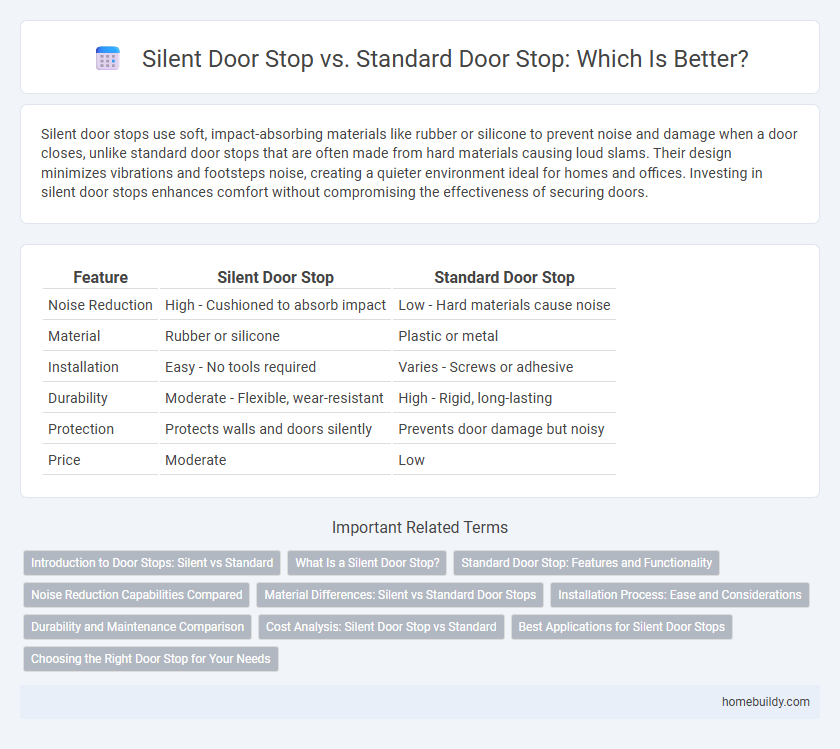 Silent Door Stop vs. Standard Door Stop: Which Is Better?

Silent door stops use soft, impact-absorbing materials like rubber or silicone to prevent noise and damage when a door closes, unlike standard door stops that are often made from hard materials causing loud slams. Their design minimizes vibrations and footsteps noise, creating a quieter environment ideal for homes and offices. Investing in silent door stops enhances comfort without compromising the effectiveness of securing doors.

| Feature | Silent Door Stop | Standard Door Stop |
|---|---|---|
| Noise Reduction | High - Cushioned to absorb impact | Low - Hard materials cause noise |
| Material | Rubber or silicone | Plastic or metal |
| Installation | Easy - No tools required | Varies - Screws or adhesive |
| Durability | Moderate - Flexible, wear-resistant | High - Rigid, long-lasting |
| Protection | Protects walls and doors silently | Prevents door damage but noisy |
| Price | Moderate | Low |

Important Related Terms

Introduction to Door Stops: Silent vs Standard
What Is a Silent Door Stop?
Standard Door Stop: Features and Functionality
Noise Reduction Capabilities Compared
Material Differences: Silent vs Standard Door Stops
Installation Process: Ease and Considerations
Durability and Maintenance Comparison
Cost Analysis: Silent Door Stop vs Standard
Best Applications for Silent Door Stops
Choosing the Right Door Stop for Your Needs

homebuildy.com