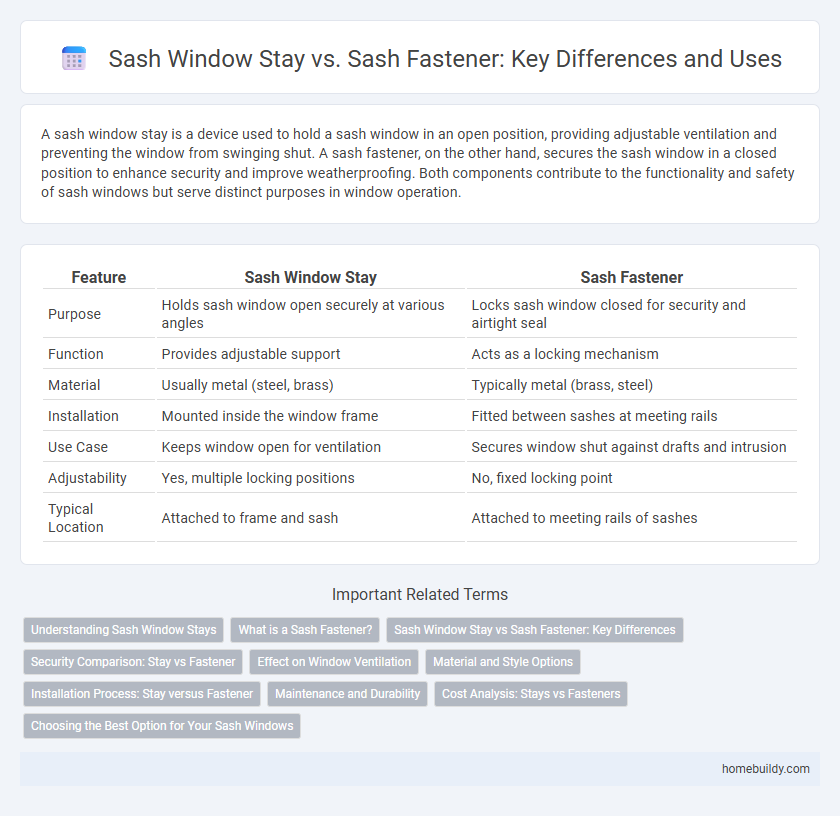 Sash Window Stay vs. Sash Fastener: Key Differences and Uses

A sash window stay is a device used to hold a sash window in an open position, providing adjustable ventilation and preventing the window from swinging shut. A sash fastener, on the other hand, secures the sash window in a closed position to enhance security and improve weatherproofing. Both components contribute to the functionality and safety of sash windows but serve distinct purposes in window operation.

| Feature | Sash Window Stay | Sash Fastener |
|---|---|---|
| Purpose | Holds sash window open securely at various angles | Locks sash window closed for security and airtight seal |
| Function | Provides adjustable support | Acts as a locking mechanism |
| Material | Usually metal (steel, brass) | Typically metal (brass, steel) |
| Installation | Mounted inside the window frame | Fitted between sashes at meeting rails |
| Use Case | Keeps window open for ventilation | Secures window shut against drafts and intrusion |
| Adjustability | Yes, multiple locking positions | No, fixed locking point |
| Typical Location | Attached to frame and sash | Attached to meeting rails of sashes |

Important Related Terms

Understanding Sash Window Stays
What is a Sash Fastener?
Sash Window Stay vs Sash Fastener: Key Differences
Security Comparison: Stay vs Fastener
Effect on Window Ventilation
Material and Style Options
Installation Process: Stay versus Fastener
Maintenance and Durability
Cost Analysis: Stays vs Fasteners
Choosing the Best Option for Your Sash Windows

homebuildy.com