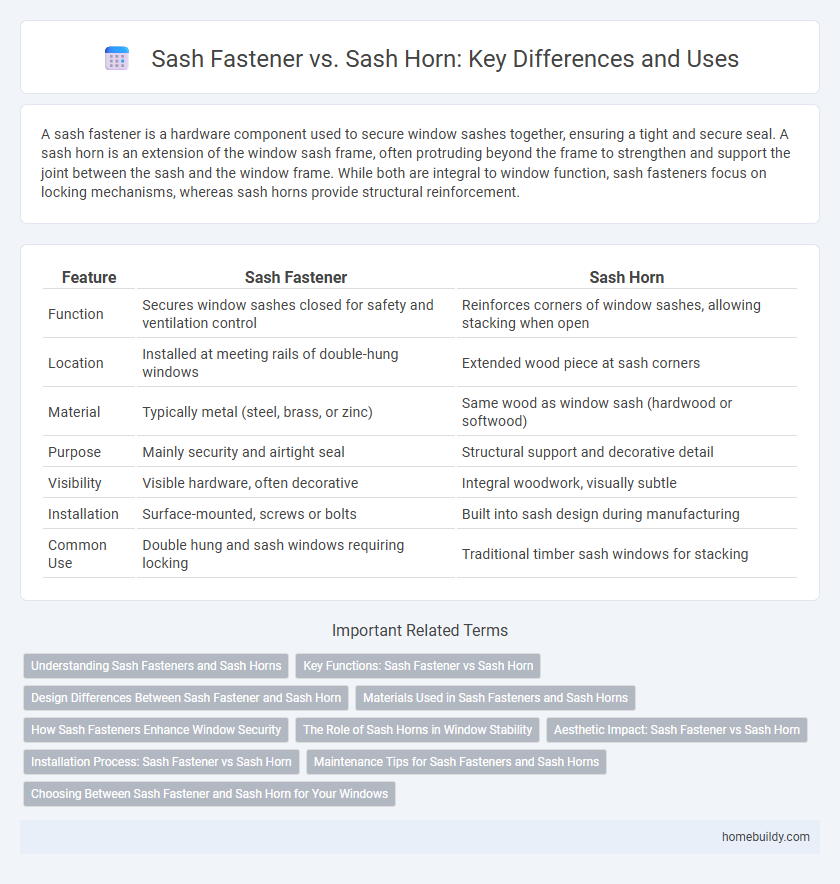 Sash Fastener vs. Sash Horn: Key Differences and Uses

A sash fastener is a hardware component used to secure window sashes together, ensuring a tight and secure seal. A sash horn is an extension of the window sash frame, often protruding beyond the frame to strengthen and support the joint between the sash and the window frame. While both are integral to window function, sash fasteners focus on locking mechanisms, whereas sash horns provide structural reinforcement.

| Feature | Sash Fastener | Sash Horn |
|---|---|---|
| Function | Secures window sashes closed for safety and ventilation control | Reinforces corners of window sashes, allowing stacking when open |
| Location | Installed at meeting rails of double-hung windows | Extended wood piece at sash corners |
| Material | Typically metal (steel, brass, or zinc) | Same wood as window sash (hardwood or softwood) |
| Purpose | Mainly security and airtight seal | Structural support and decorative detail |
| Visibility | Visible hardware, often decorative | Integral woodwork, visually subtle |
| Installation | Surface-mounted, screws or bolts | Built into sash design during manufacturing |
| Common Use | Double hung and sash windows requiring locking | Traditional timber sash windows for stacking |

Important Related Terms

Understanding Sash Fasteners and Sash Horns
Key Functions: Sash Fastener vs Sash Horn
Design Differences Between Sash Fastener and Sash Horn
Materials Used in Sash Fasteners and Sash Horns
How Sash Fasteners Enhance Window Security
The Role of Sash Horns in Window Stability
Aesthetic Impact: Sash Fastener vs Sash Horn
Installation Process: Sash Fastener vs Sash Horn
Maintenance Tips for Sash Fasteners and Sash Horns
Choosing Between Sash Fastener and Sash Horn for Your Windows

homebuildy.com