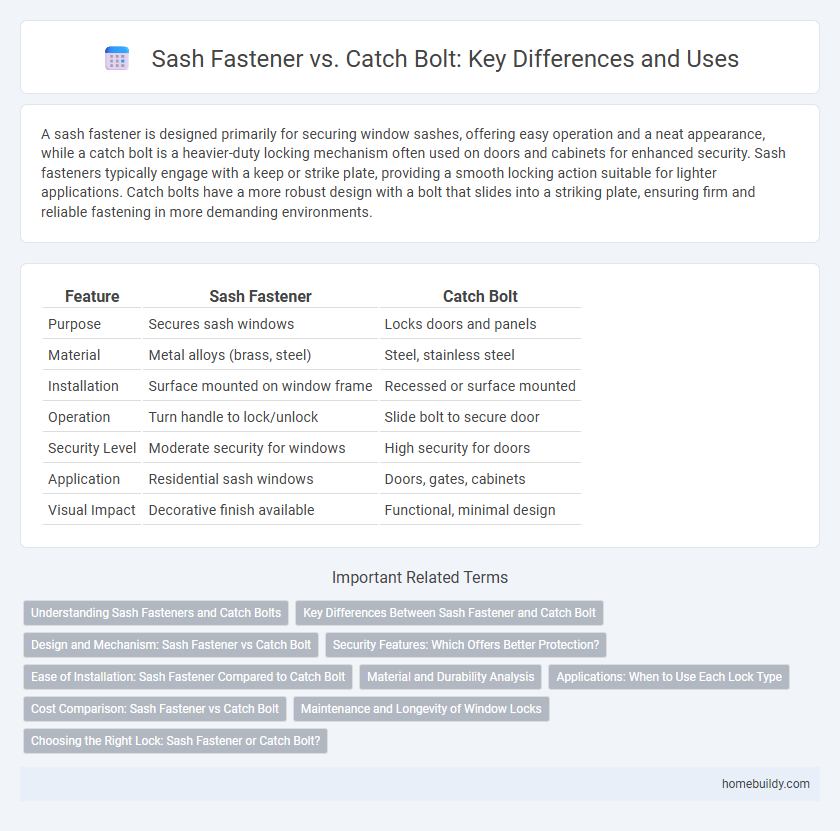 Sash Fastener vs. Catch Bolt: Key Differences and Uses

A sash fastener is designed primarily for securing window sashes, offering easy operation and a neat appearance, while a catch bolt is a heavier-duty locking mechanism often used on doors and cabinets for enhanced security. Sash fasteners typically engage with a keep or strike plate, providing a smooth locking action suitable for lighter applications. Catch bolts have a more robust design with a bolt that slides into a striking plate, ensuring firm and reliable fastening in more demanding environments.

| Feature | Sash Fastener | Catch Bolt |
|---|---|---|
| Purpose | Secures sash windows | Locks doors and panels |
| Material | Metal alloys (brass, steel) | Steel, stainless steel |
| Installation | Surface mounted on window frame | Recessed or surface mounted |
| Operation | Turn handle to lock/unlock | Slide bolt to secure door |
| Security Level | Moderate security for windows | High security for doors |
| Application | Residential sash windows | Doors, gates, cabinets |
| Visual Impact | Decorative finish available | Functional, minimal design |

Important Related Terms

Understanding Sash Fasteners and Catch Bolts
Key Differences Between Sash Fastener and Catch Bolt
Design and Mechanism: Sash Fastener vs Catch Bolt
Security Features: Which Offers Better Protection?
Ease of Installation: Sash Fastener Compared to Catch Bolt
Material and Durability Analysis
Applications: When to Use Each Lock Type
Cost Comparison: Sash Fastener vs Catch Bolt
Maintenance and Longevity of Window Locks
Choosing the Right Lock: Sash Fastener or Catch Bolt?

homebuildy.com