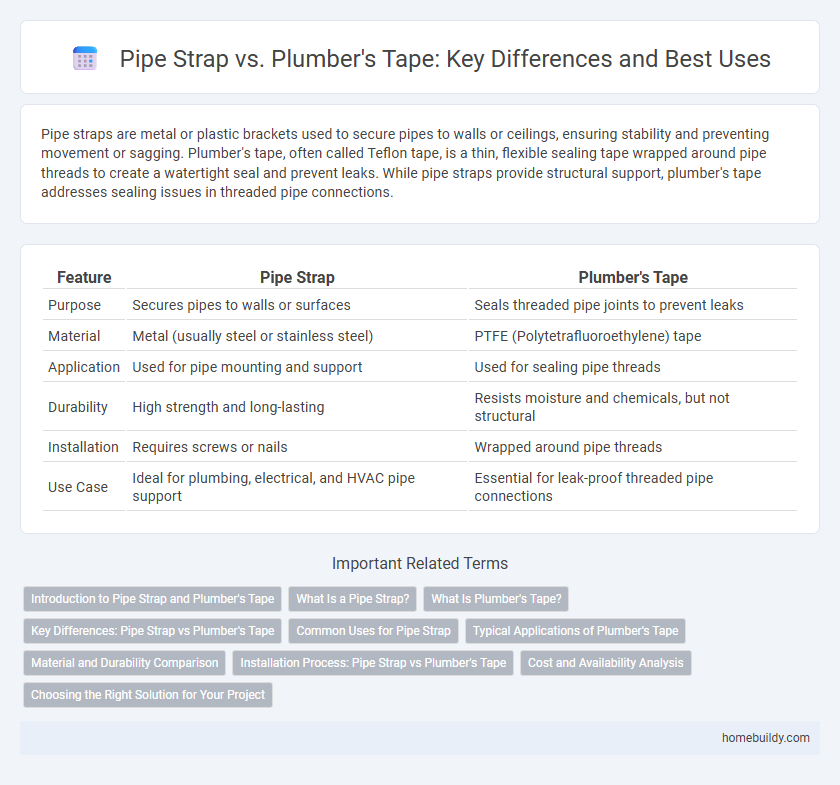 Pipe Strap vs. Plumber's Tape: Key Differences and Best Uses

Pipe straps are metal or plastic brackets used to secure pipes to walls or ceilings, ensuring stability and preventing movement or sagging. Plumber's tape, often called Teflon tape, is a thin, flexible sealing tape wrapped around pipe threads to create a watertight seal and prevent leaks. While pipe straps provide structural support, plumber's tape addresses sealing issues in threaded pipe connections.

| Feature | Pipe Strap | Plumber's Tape |
|---|---|---|
| Purpose | Secures pipes to walls or surfaces | Seals threaded pipe joints to prevent leaks |
| Material | Metal (usually steel or stainless steel) | PTFE (Polytetrafluoroethylene) tape |
| Application | Used for pipe mounting and support | Used for sealing pipe threads |
| Durability | High strength and long-lasting | Resists moisture and chemicals, but not structural |
| Installation | Requires screws or nails | Wrapped around pipe threads |
| Use Case | Ideal for plumbing, electrical, and HVAC pipe support | Essential for leak-proof threaded pipe connections |

Important Related Terms

Introduction to Pipe Strap and Plumber's Tape
What Is a Pipe Strap?
What Is Plumber's Tape?
Key Differences: Pipe Strap vs Plumber's Tape
Common Uses for Pipe Strap
Typical Applications of Plumber's Tape
Material and Durability Comparison
Installation Process: Pipe Strap vs Plumber's Tape
Cost and Availability Analysis
Choosing the Right Solution for Your Project

homebuildy.com