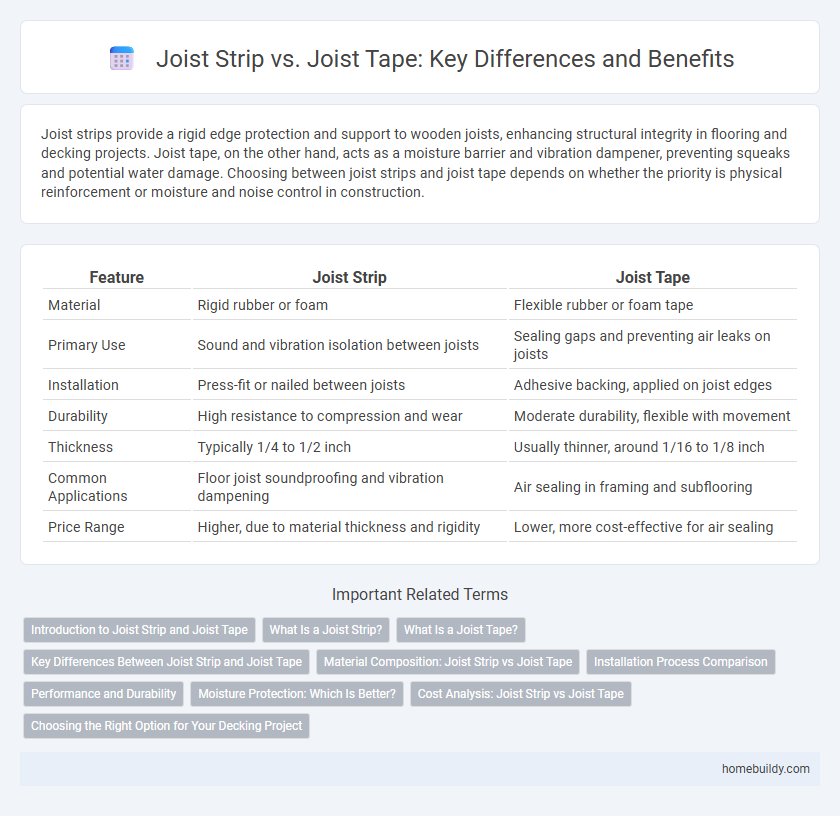 Joist Strip vs. Joist Tape: Key Differences and Benefits

Joist strips provide a rigid edge protection and support to wooden joists, enhancing structural integrity in flooring and decking projects. Joist tape, on the other hand, acts as a moisture barrier and vibration dampener, preventing squeaks and potential water damage. Choosing between joist strips and joist tape depends on whether the priority is physical reinforcement or moisture and noise control in construction.

| Feature | Joist Strip | Joist Tape |
|---|---|---|
| Material | Rigid rubber or foam | Flexible rubber or foam tape |
| Primary Use | Sound and vibration isolation between joists | Sealing gaps and preventing air leaks on joists |
| Installation | Press-fit or nailed between joists | Adhesive backing, applied on joist edges |
| Durability | High resistance to compression and wear | Moderate durability, flexible with movement |
| Thickness | Typically 1/4 to 1/2 inch | Usually thinner, around 1/16 to 1/8 inch |
| Common Applications | Floor joist soundproofing and vibration dampening | Air sealing in framing and subflooring |
| Price Range | Higher, due to material thickness and rigidity | Lower, more cost-effective for air sealing |

Important Related Terms

Introduction to Joist Strip and Joist Tape
What Is a Joist Strip?
What Is a Joist Tape?
Key Differences Between Joist Strip and Joist Tape
Material Composition: Joist Strip vs Joist Tape
Installation Process Comparison
Performance and Durability
Moisture Protection: Which Is Better?
Cost Analysis: Joist Strip vs Joist Tape
Choosing the Right Option for Your Decking Project

homebuildy.com