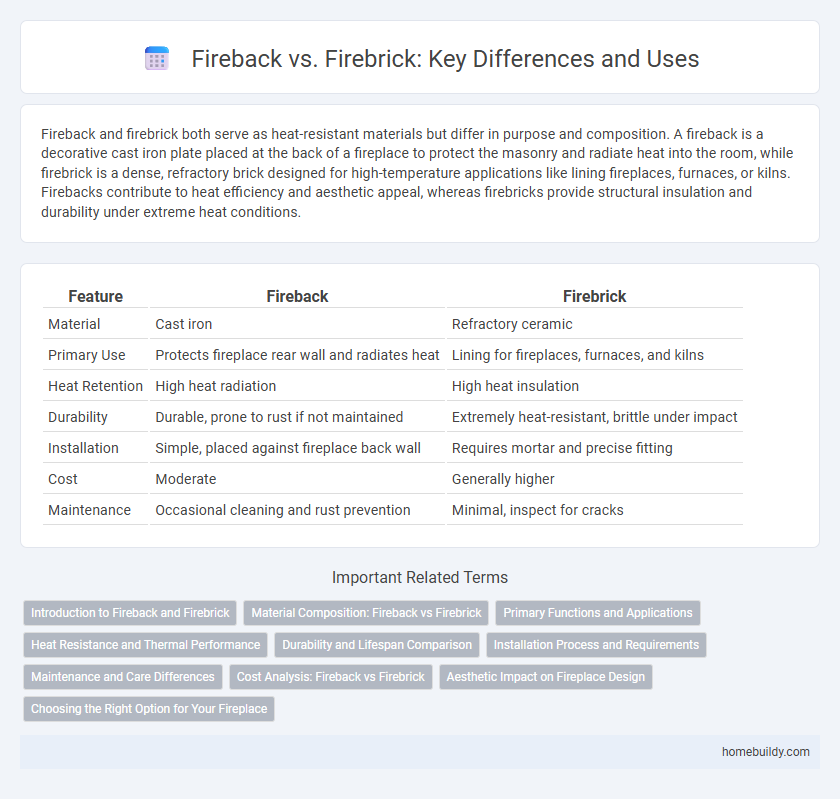 Fireback vs. Firebrick: Key Differences and Uses

Fireback and firebrick both serve as heat-resistant materials but differ in purpose and composition. A fireback is a decorative cast iron plate placed at the back of a fireplace to protect the masonry and radiate heat into the room, while firebrick is a dense, refractory brick designed for high-temperature applications like lining fireplaces, furnaces, or kilns. Firebacks contribute to heat efficiency and aesthetic appeal, whereas firebricks provide structural insulation and durability under extreme heat conditions.

| Feature | Fireback | Firebrick |
|---|---|---|
| Material | Cast iron | Refractory ceramic |
| Primary Use | Protects fireplace rear wall and radiates heat | Lining for fireplaces, furnaces, and kilns |
| Heat Retention | High heat radiation | High heat insulation |
| Durability | Durable, prone to rust if not maintained | Extremely heat-resistant, brittle under impact |
| Installation | Simple, placed against fireplace back wall | Requires mortar and precise fitting |
| Cost | Moderate | Generally higher |
| Maintenance | Occasional cleaning and rust prevention | Minimal, inspect for cracks |

Important Related Terms

Introduction to Fireback and Firebrick
Material Composition: Fireback vs Firebrick
Primary Functions and Applications
Heat Resistance and Thermal Performance
Durability and Lifespan Comparison
Installation Process and Requirements
Maintenance and Care Differences
Cost Analysis: Fireback vs Firebrick
Aesthetic Impact on Fireplace Design
Choosing the Right Option for Your Fireplace

homebuildy.com