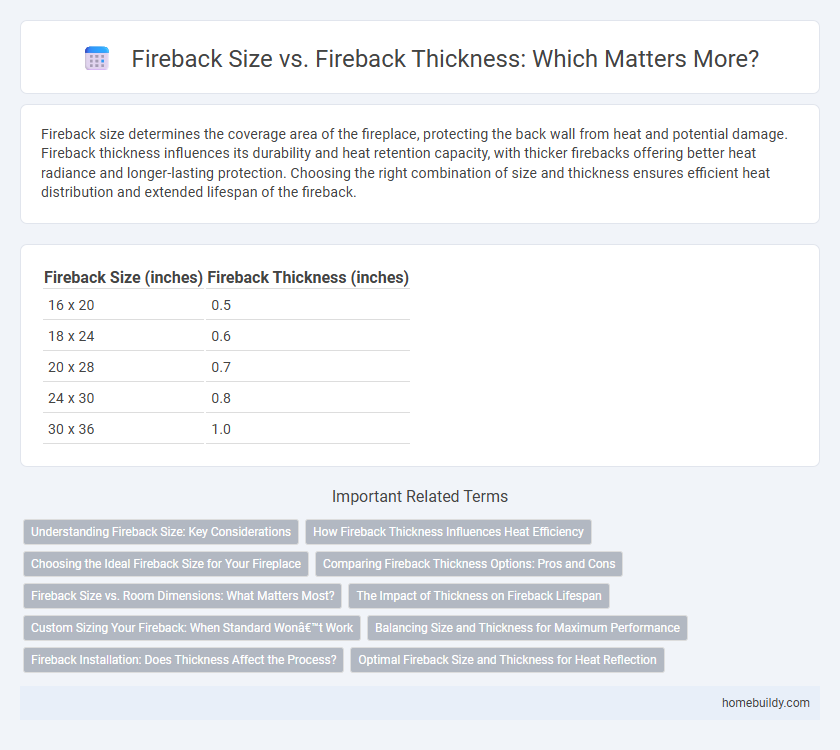 Fireback Size vs. Fireback Thickness: Which Matters More?

Fireback size determines the coverage area of the fireplace, protecting the back wall from heat and potential damage. Fireback thickness influences its durability and heat retention capacity, with thicker firebacks offering better heat radiance and longer-lasting protection. Choosing the right combination of size and thickness ensures efficient heat distribution and extended lifespan of the fireback.

| Fireback Size (inches) | Fireback Thickness (inches) |
|---|---|
| 16 x 20 | 0.5 |
| 18 x 24 | 0.6 |
| 20 x 28 | 0.7 |
| 24 x 30 | 0.8 |
| 30 x 36 | 1.0 |

Important Related Terms

Understanding Fireback Size: Key Considerations
How Fireback Thickness Influences Heat Efficiency
Choosing the Ideal Fireback Size for Your Fireplace
Comparing Fireback Thickness Options: Pros and Cons
Fireback Size vs. Room Dimensions: What Matters Most?
The Impact of Thickness on Fireback Lifespan
Custom Sizing Your Fireback: When Standard Wonâ€™t Work
Balancing Size and Thickness for Maximum Performance
Fireback Installation: Does Thickness Affect the Process?
Optimal Fireback Size and Thickness for Heat Reflection

homebuildy.com