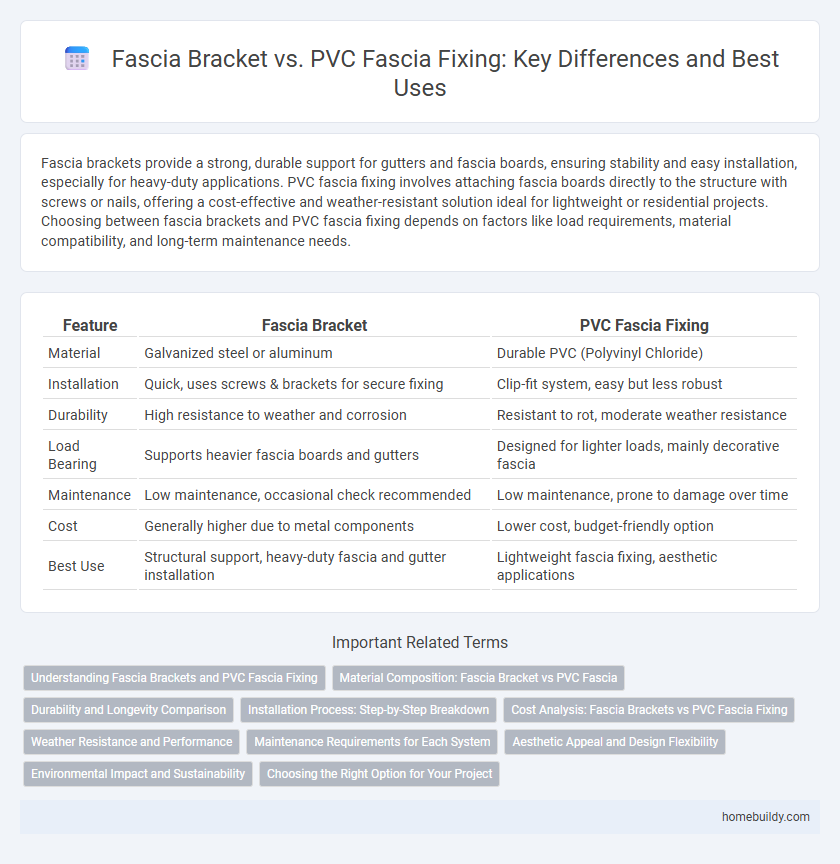 Fascia Bracket vs. PVC Fascia Fixing: Key Differences and Best Uses

Fascia brackets provide a strong, durable support for gutters and fascia boards, ensuring stability and easy installation, especially for heavy-duty applications. PVC fascia fixing involves attaching fascia boards directly to the structure with screws or nails, offering a cost-effective and weather-resistant solution ideal for lightweight or residential projects. Choosing between fascia brackets and PVC fascia fixing depends on factors like load requirements, material compatibility, and long-term maintenance needs.

| Feature | Fascia Bracket | PVC Fascia Fixing |
|---|---|---|
| Material | Galvanized steel or aluminum | Durable PVC (Polyvinyl Chloride) |
| Installation | Quick, uses screws & brackets for secure fixing | Clip-fit system, easy but less robust |
| Durability | High resistance to weather and corrosion | Resistant to rot, moderate weather resistance |
| Load Bearing | Supports heavier fascia boards and gutters | Designed for lighter loads, mainly decorative fascia |
| Maintenance | Low maintenance, occasional check recommended | Low maintenance, prone to damage over time |
| Cost | Generally higher due to metal components | Lower cost, budget-friendly option |
| Best Use | Structural support, heavy-duty fascia and gutter installation | Lightweight fascia fixing, aesthetic applications |

Important Related Terms

Understanding Fascia Brackets and PVC Fascia Fixing
Material Composition: Fascia Bracket vs PVC Fascia
Durability and Longevity Comparison
Installation Process: Step-by-Step Breakdown
Cost Analysis: Fascia Brackets vs PVC Fascia Fixing
Weather Resistance and Performance
Maintenance Requirements for Each System
Aesthetic Appeal and Design Flexibility
Environmental Impact and Sustainability
Choosing the Right Option for Your Project

homebuildy.com