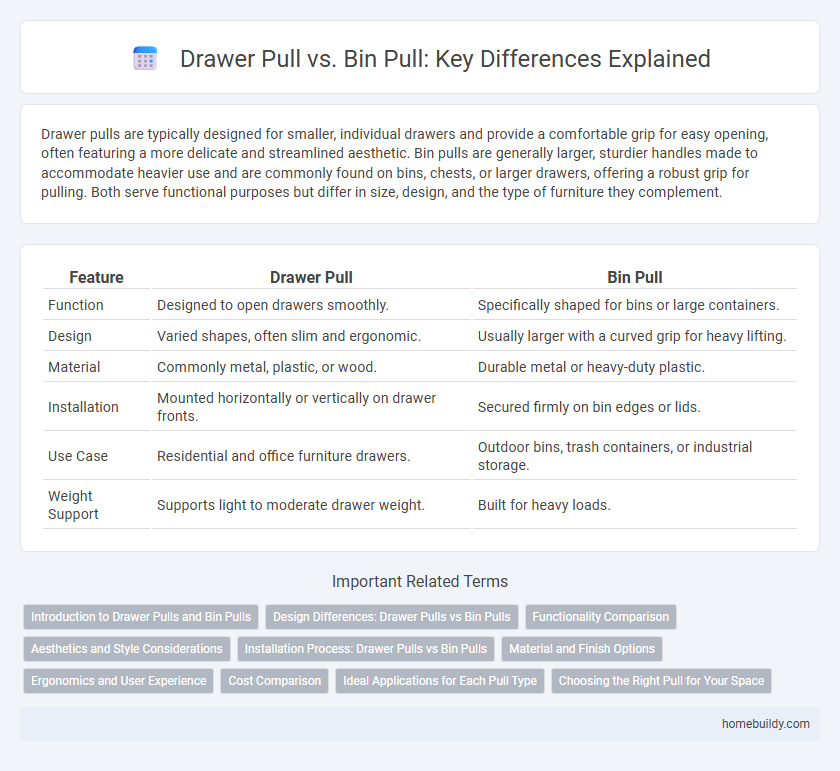 Drawer Pull vs. Bin Pull: Key Differences Explained

Drawer pulls are typically designed for smaller, individual drawers and provide a comfortable grip for easy opening, often featuring a more delicate and streamlined aesthetic. Bin pulls are generally larger, sturdier handles made to accommodate heavier use and are commonly found on bins, chests, or larger drawers, offering a robust grip for pulling. Both serve functional purposes but differ in size, design, and the type of furniture they complement.

| Feature | Drawer Pull | Bin Pull |
|---|---|---|
| Function | Designed to open drawers smoothly. | Specifically shaped for bins or large containers. |
| Design | Varied shapes, often slim and ergonomic. | Usually larger with a curved grip for heavy lifting. |
| Material | Commonly metal, plastic, or wood. | Durable metal or heavy-duty plastic. |
| Installation | Mounted horizontally or vertically on drawer fronts. | Secured firmly on bin edges or lids. |
| Use Case | Residential and office furniture drawers. | Outdoor bins, trash containers, or industrial storage. |
| Weight Support | Supports light to moderate drawer weight. | Built for heavy loads. |

Important Related Terms

Introduction to Drawer Pulls and Bin Pulls
Design Differences: Drawer Pulls vs Bin Pulls
Functionality Comparison
Aesthetics and Style Considerations
Installation Process: Drawer Pulls vs Bin Pulls
Material and Finish Options
Ergonomics and User Experience
Cost Comparison
Ideal Applications for Each Pull Type
Choosing the Right Pull for Your Space

homebuildy.com