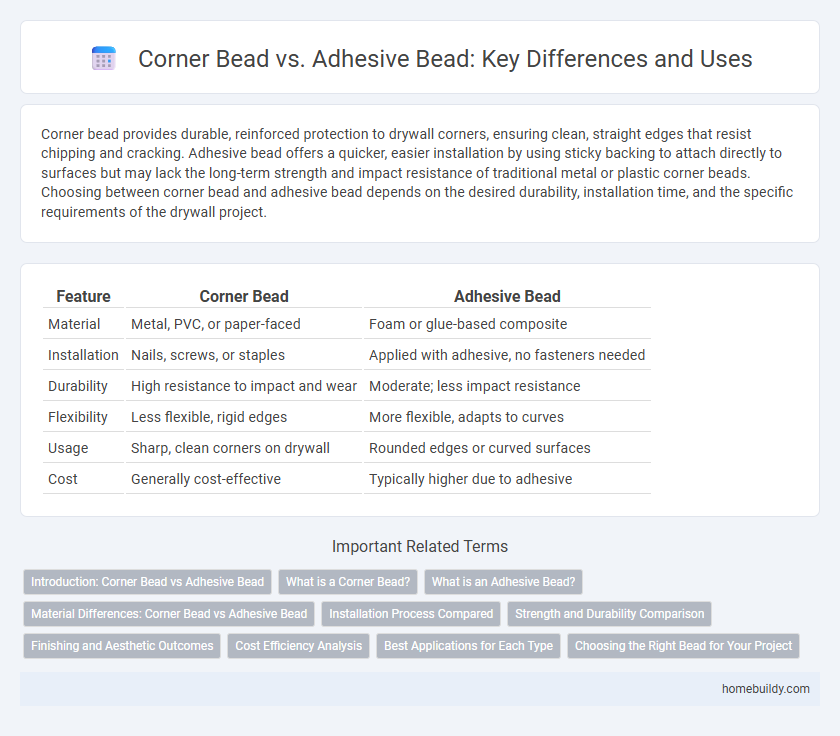 Corner Bead vs. Adhesive Bead: Key Differences and Uses

Corner bead provides durable, reinforced protection to drywall corners, ensuring clean, straight edges that resist chipping and cracking. Adhesive bead offers a quicker, easier installation by using sticky backing to attach directly to surfaces but may lack the long-term strength and impact resistance of traditional metal or plastic corner beads. Choosing between corner bead and adhesive bead depends on the desired durability, installation time, and the specific requirements of the drywall project.

| Feature | Corner Bead | Adhesive Bead |
|---|---|---|
| Material | Metal, PVC, or paper-faced | Foam or glue-based composite |
| Installation | Nails, screws, or staples | Applied with adhesive, no fasteners needed |
| Durability | High resistance to impact and wear | Moderate; less impact resistance |
| Flexibility | Less flexible, rigid edges | More flexible, adapts to curves |
| Usage | Sharp, clean corners on drywall | Rounded edges or curved surfaces |
| Cost | Generally cost-effective | Typically higher due to adhesive |

Important Related Terms

Introduction: Corner Bead vs Adhesive Bead
What is a Corner Bead?
What is an Adhesive Bead?
Material Differences: Corner Bead vs Adhesive Bead
Installation Process Compared
Strength and Durability Comparison
Finishing and Aesthetic Outcomes
Cost Efficiency Analysis
Best Applications for Each Type
Choosing the Right Bead for Your Project

homebuildy.com