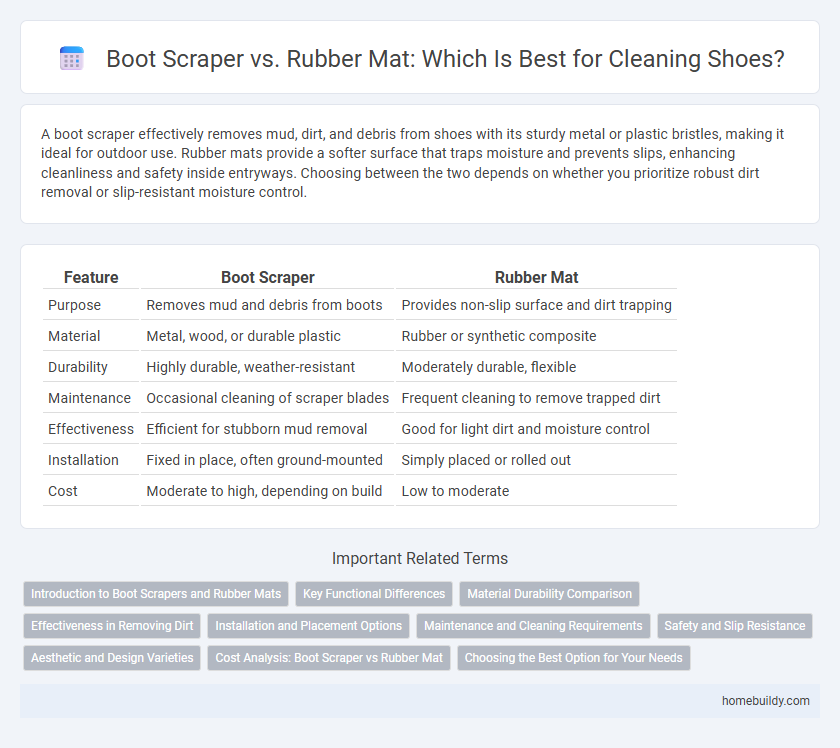 Boot Scraper vs. Rubber Mat: Which Is Best for Cleaning Shoes?

A boot scraper effectively removes mud, dirt, and debris from shoes with its sturdy metal or plastic bristles, making it ideal for outdoor use. Rubber mats provide a softer surface that traps moisture and prevents slips, enhancing cleanliness and safety inside entryways. Choosing between the two depends on whether you prioritize robust dirt removal or slip-resistant moisture control.

| Feature | Boot Scraper | Rubber Mat |
|---|---|---|
| Purpose | Removes mud and debris from boots | Provides non-slip surface and dirt trapping |
| Material | Metal, wood, or durable plastic | Rubber or synthetic composite |
| Durability | Highly durable, weather-resistant | Moderately durable, flexible |
| Maintenance | Occasional cleaning of scraper blades | Frequent cleaning to remove trapped dirt |
| Effectiveness | Efficient for stubborn mud removal | Good for light dirt and moisture control |
| Installation | Fixed in place, often ground-mounted | Simply placed or rolled out |
| Cost | Moderate to high, depending on build | Low to moderate |

Important Related Terms

Introduction to Boot Scrapers and Rubber Mats
Key Functional Differences
Material Durability Comparison
Effectiveness in Removing Dirt
Installation and Placement Options
Maintenance and Cleaning Requirements
Safety and Slip Resistance
Aesthetic and Design Varieties
Cost Analysis: Boot Scraper vs Rubber Mat
Choosing the Best Option for Your Needs

homebuildy.com