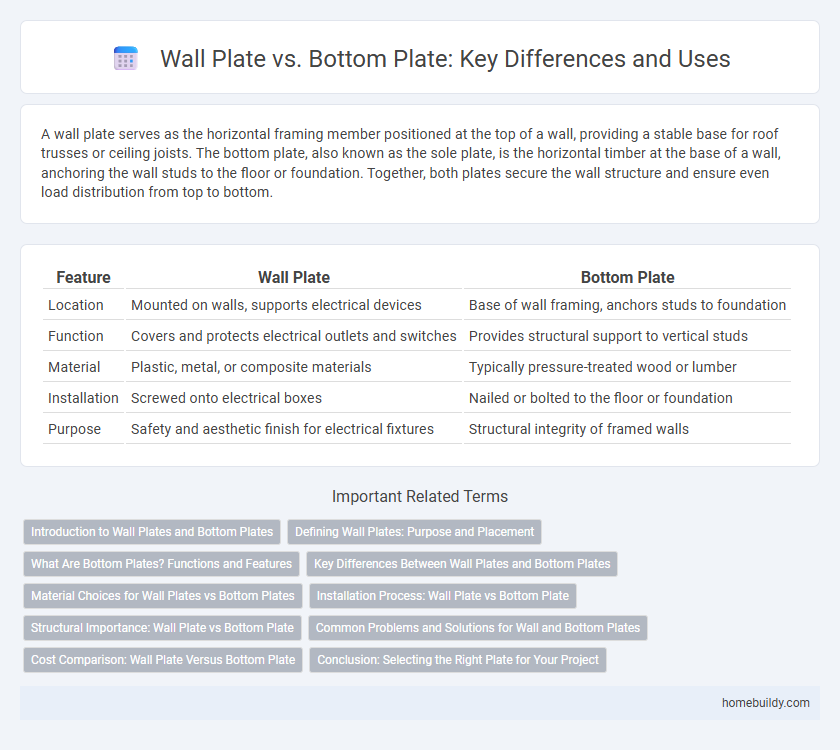 Wall Plate vs. Bottom Plate: Key Differences and Uses

A wall plate serves as the horizontal framing member positioned at the top of a wall, providing a stable base for roof trusses or ceiling joists. The bottom plate, also known as the sole plate, is the horizontal timber at the base of a wall, anchoring the wall studs to the floor or foundation. Together, both plates secure the wall structure and ensure even load distribution from top to bottom.

| Feature | Wall Plate | Bottom Plate |
|---|---|---|
| Location | Mounted on walls, supports electrical devices | Base of wall framing, anchors studs to foundation |
| Function | Covers and protects electrical outlets and switches | Provides structural support to vertical studs |
| Material | Plastic, metal, or composite materials | Typically pressure-treated wood or lumber |
| Installation | Screwed onto electrical boxes | Nailed or bolted to the floor or foundation |
| Purpose | Safety and aesthetic finish for electrical fixtures | Structural integrity of framed walls |

Important Related Terms

Introduction to Wall Plates and Bottom Plates
Defining Wall Plates: Purpose and Placement
What Are Bottom Plates? Functions and Features
Key Differences Between Wall Plates and Bottom Plates
Material Choices for Wall Plates vs Bottom Plates
Installation Process: Wall Plate vs Bottom Plate
Structural Importance: Wall Plate vs Bottom Plate
Common Problems and Solutions for Wall and Bottom Plates
Cost Comparison: Wall Plate Versus Bottom Plate
Conclusion: Selecting the Right Plate for Your Project

homebuildy.com