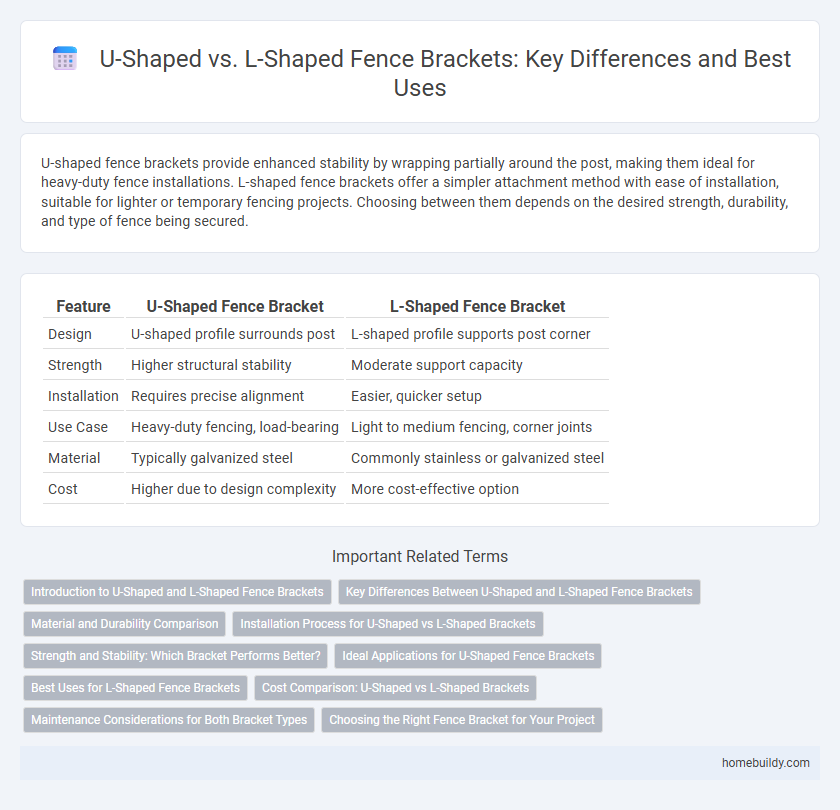 U-Shaped vs. L-Shaped Fence Brackets: Key Differences and Best Uses

U-shaped fence brackets provide enhanced stability by wrapping partially around the post, making them ideal for heavy-duty fence installations. L-shaped fence brackets offer a simpler attachment method with ease of installation, suitable for lighter or temporary fencing projects. Choosing between them depends on the desired strength, durability, and type of fence being secured.

| Feature | U-Shaped Fence Bracket | L-Shaped Fence Bracket |
|---|---|---|
| Design | U-shaped profile surrounds post | L-shaped profile supports post corner |
| Strength | Higher structural stability | Moderate support capacity |
| Installation | Requires precise alignment | Easier, quicker setup |
| Use Case | Heavy-duty fencing, load-bearing | Light to medium fencing, corner joints |
| Material | Typically galvanized steel | Commonly stainless or galvanized steel |
| Cost | Higher due to design complexity | More cost-effective option |

Important Related Terms

Introduction to U-Shaped and L-Shaped Fence Brackets
Key Differences Between U-Shaped and L-Shaped Fence Brackets
Material and Durability Comparison
Installation Process for U-Shaped vs L-Shaped Brackets
Strength and Stability: Which Bracket Performs Better?
Ideal Applications for U-Shaped Fence Brackets
Best Uses for L-Shaped Fence Brackets
Cost Comparison: U-Shaped vs L-Shaped Brackets
Maintenance Considerations for Both Bracket Types
Choosing the Right Fence Bracket for Your Project

homebuildy.com