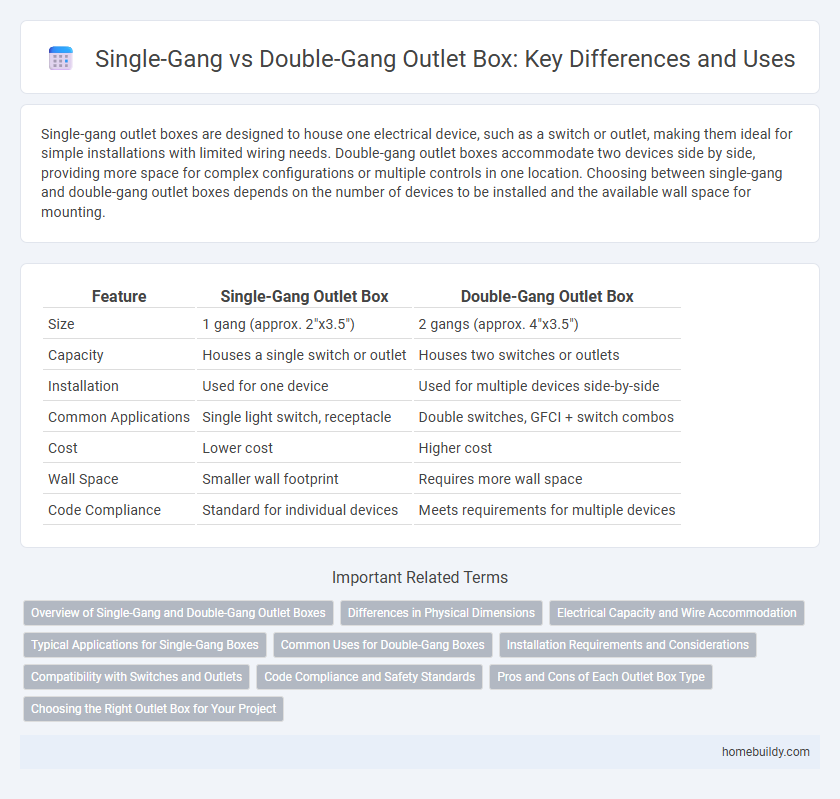 Single-Gang vs Double-Gang Outlet Box: Key Differences and Uses

Single-gang outlet boxes are designed to house one electrical device, such as a switch or outlet, making them ideal for simple installations with limited wiring needs. Double-gang outlet boxes accommodate two devices side by side, providing more space for complex configurations or multiple controls in one location. Choosing between single-gang and double-gang outlet boxes depends on the number of devices to be installed and the available wall space for mounting.

| Feature | Single-Gang Outlet Box | Double-Gang Outlet Box |
|---|---|---|
| Size | 1 gang (approx. 2"x3.5") | 2 gangs (approx. 4"x3.5") |
| Capacity | Houses a single switch or outlet | Houses two switches or outlets |
| Installation | Used for one device | Used for multiple devices side-by-side |
| Common Applications | Single light switch, receptacle | Double switches, GFCI + switch combos |
| Cost | Lower cost | Higher cost |
| Wall Space | Smaller wall footprint | Requires more wall space |
| Code Compliance | Standard for individual devices | Meets requirements for multiple devices |

Important Related Terms

Overview of Single-Gang and Double-Gang Outlet Boxes
Differences in Physical Dimensions
Electrical Capacity and Wire Accommodation
Typical Applications for Single-Gang Boxes
Common Uses for Double-Gang Boxes
Installation Requirements and Considerations
Compatibility with Switches and Outlets
Code Compliance and Safety Standards
Pros and Cons of Each Outlet Box Type
Choosing the Right Outlet Box for Your Project

homebuildy.com