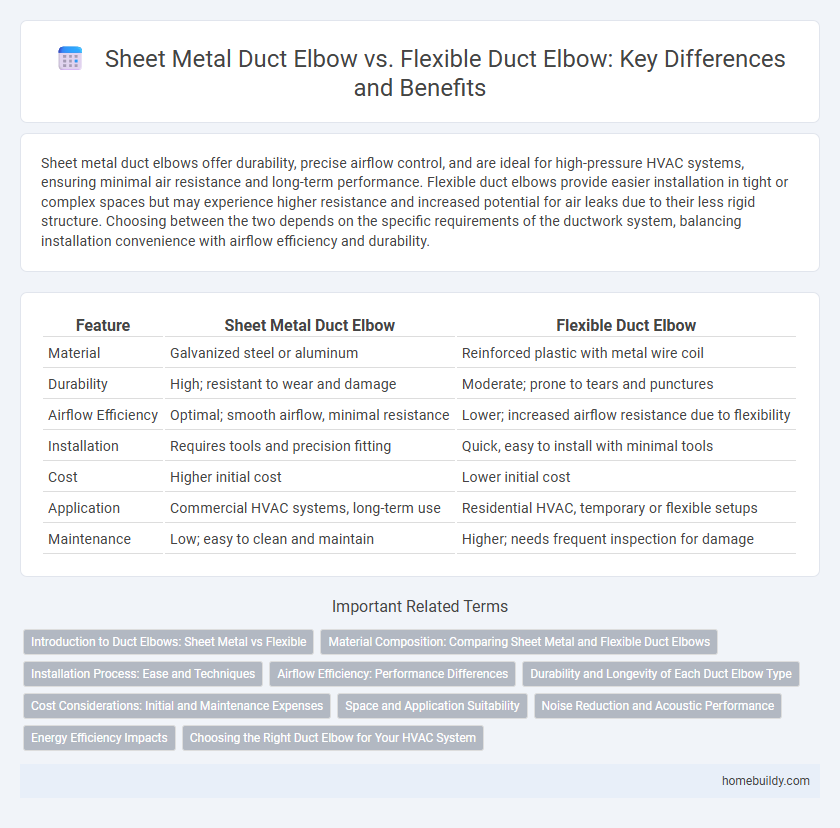 Sheet Metal Duct Elbow vs. Flexible Duct Elbow: Key Differences and Benefits

Sheet metal duct elbows offer durability, precise airflow control, and are ideal for high-pressure HVAC systems, ensuring minimal air resistance and long-term performance. Flexible duct elbows provide easier installation in tight or complex spaces but may experience higher resistance and increased potential for air leaks due to their less rigid structure. Choosing between the two depends on the specific requirements of the ductwork system, balancing installation convenience with airflow efficiency and durability.

| Feature | Sheet Metal Duct Elbow | Flexible Duct Elbow |
|---|---|---|
| Material | Galvanized steel or aluminum | Reinforced plastic with metal wire coil |
| Durability | High; resistant to wear and damage | Moderate; prone to tears and punctures |
| Airflow Efficiency | Optimal; smooth airflow, minimal resistance | Lower; increased airflow resistance due to flexibility |
| Installation | Requires tools and precision fitting | Quick, easy to install with minimal tools |
| Cost | Higher initial cost | Lower initial cost |
| Application | Commercial HVAC systems, long-term use | Residential HVAC, temporary or flexible setups |
| Maintenance | Low; easy to clean and maintain | Higher; needs frequent inspection for damage |

Important Related Terms

Introduction to Duct Elbows: Sheet Metal vs Flexible
Material Composition: Comparing Sheet Metal and Flexible Duct Elbows
Installation Process: Ease and Techniques
Airflow Efficiency: Performance Differences
Durability and Longevity of Each Duct Elbow Type
Cost Considerations: Initial and Maintenance Expenses
Space and Application Suitability
Noise Reduction and Acoustic Performance
Energy Efficiency Impacts
Choosing the Right Duct Elbow for Your HVAC System

homebuildy.com