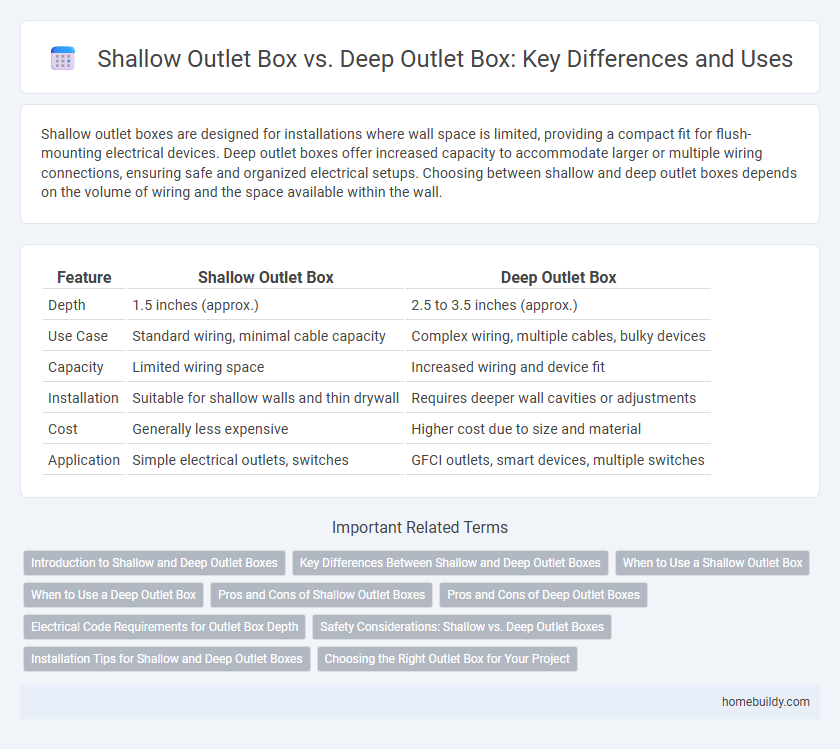 Shallow Outlet Box vs. Deep Outlet Box: Key Differences and Uses

Shallow outlet boxes are designed for installations where wall space is limited, providing a compact fit for flush-mounting electrical devices. Deep outlet boxes offer increased capacity to accommodate larger or multiple wiring connections, ensuring safe and organized electrical setups. Choosing between shallow and deep outlet boxes depends on the volume of wiring and the space available within the wall.

| Feature | Shallow Outlet Box | Deep Outlet Box |
|---|---|---|
| Depth | 1.5 inches (approx.) | 2.5 to 3.5 inches (approx.) |
| Use Case | Standard wiring, minimal cable capacity | Complex wiring, multiple cables, bulky devices |
| Capacity | Limited wiring space | Increased wiring and device fit |
| Installation | Suitable for shallow walls and thin drywall | Requires deeper wall cavities or adjustments |
| Cost | Generally less expensive | Higher cost due to size and material |
| Application | Simple electrical outlets, switches | GFCI outlets, smart devices, multiple switches |

Important Related Terms

Introduction to Shallow and Deep Outlet Boxes
Key Differences Between Shallow and Deep Outlet Boxes
When to Use a Shallow Outlet Box
When to Use a Deep Outlet Box
Pros and Cons of Shallow Outlet Boxes
Pros and Cons of Deep Outlet Boxes
Electrical Code Requirements for Outlet Box Depth
Safety Considerations: Shallow vs. Deep Outlet Boxes
Installation Tips for Shallow and Deep Outlet Boxes
Choosing the Right Outlet Box for Your Project

homebuildy.com