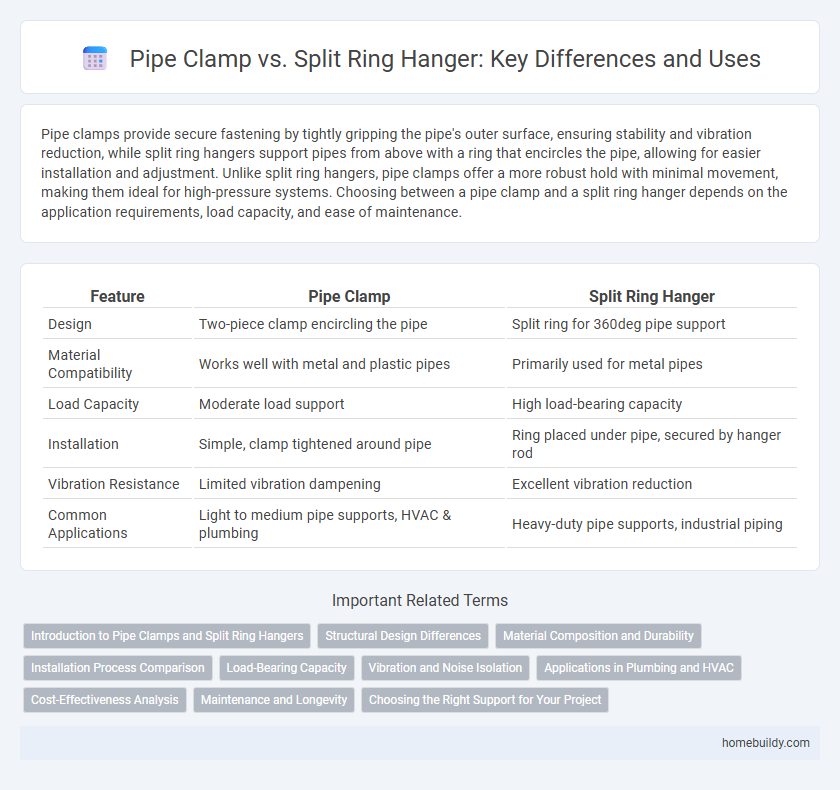 Pipe Clamp vs. Split Ring Hanger: Key Differences and Uses

Pipe clamps provide secure fastening by tightly gripping the pipe's outer surface, ensuring stability and vibration reduction, while split ring hangers support pipes from above with a ring that encircles the pipe, allowing for easier installation and adjustment. Unlike split ring hangers, pipe clamps offer a more robust hold with minimal movement, making them ideal for high-pressure systems. Choosing between a pipe clamp and a split ring hanger depends on the application requirements, load capacity, and ease of maintenance.

| Feature | Pipe Clamp | Split Ring Hanger |
|---|---|---|
| Design | Two-piece clamp encircling the pipe | Split ring for 360deg pipe support |
| Material Compatibility | Works well with metal and plastic pipes | Primarily used for metal pipes |
| Load Capacity | Moderate load support | High load-bearing capacity |
| Installation | Simple, clamp tightened around pipe | Ring placed under pipe, secured by hanger rod |
| Vibration Resistance | Limited vibration dampening | Excellent vibration reduction |
| Common Applications | Light to medium pipe supports, HVAC & plumbing | Heavy-duty pipe supports, industrial piping |

Important Related Terms

Introduction to Pipe Clamps and Split Ring Hangers
Structural Design Differences
Material Composition and Durability
Installation Process Comparison
Load-Bearing Capacity
Vibration and Noise Isolation
Applications in Plumbing and HVAC
Cost-Effectiveness Analysis
Maintenance and Longevity
Choosing the Right Support for Your Project

homebuildy.com