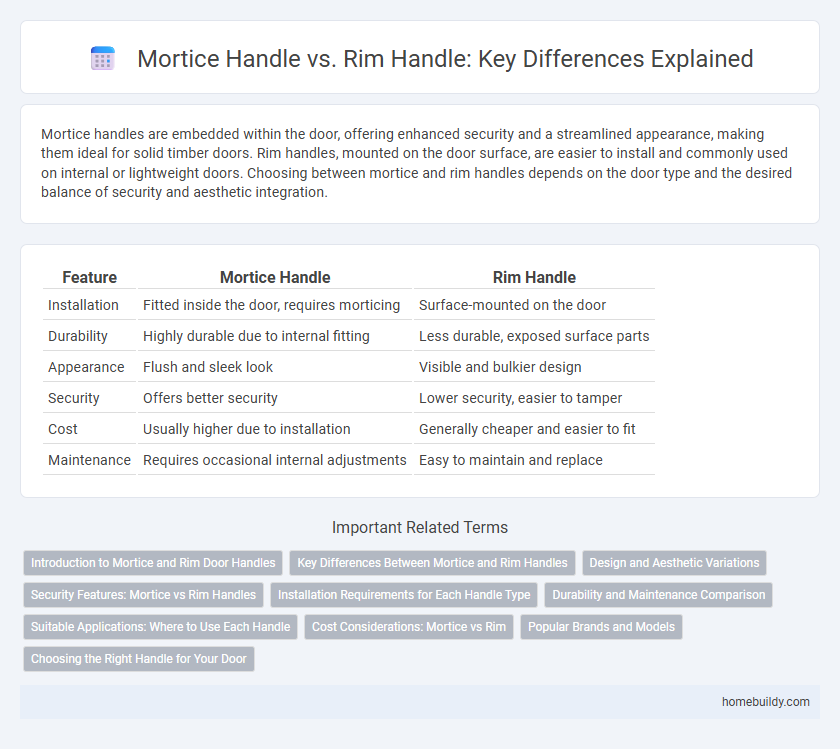 Mortice Handle vs. Rim Handle: Key Differences Explained

Mortice handles are embedded within the door, offering enhanced security and a streamlined appearance, making them ideal for solid timber doors. Rim handles, mounted on the door surface, are easier to install and commonly used on internal or lightweight doors. Choosing between mortice and rim handles depends on the door type and the desired balance of security and aesthetic integration.

| Feature | Mortice Handle | Rim Handle |
|---|---|---|
| Installation | Fitted inside the door, requires morticing | Surface-mounted on the door |
| Durability | Highly durable due to internal fitting | Less durable, exposed surface parts |
| Appearance | Flush and sleek look | Visible and bulkier design |
| Security | Offers better security | Lower security, easier to tamper |
| Cost | Usually higher due to installation | Generally cheaper and easier to fit |
| Maintenance | Requires occasional internal adjustments | Easy to maintain and replace |

Important Related Terms

Introduction to Mortice and Rim Door Handles
Key Differences Between Mortice and Rim Handles
Design and Aesthetic Variations
Security Features: Mortice vs Rim Handles
Installation Requirements for Each Handle Type
Durability and Maintenance Comparison
Suitable Applications: Where to Use Each Handle
Cost Considerations: Mortice vs Rim
Popular Brands and Models
Choosing the Right Handle for Your Door

homebuildy.com