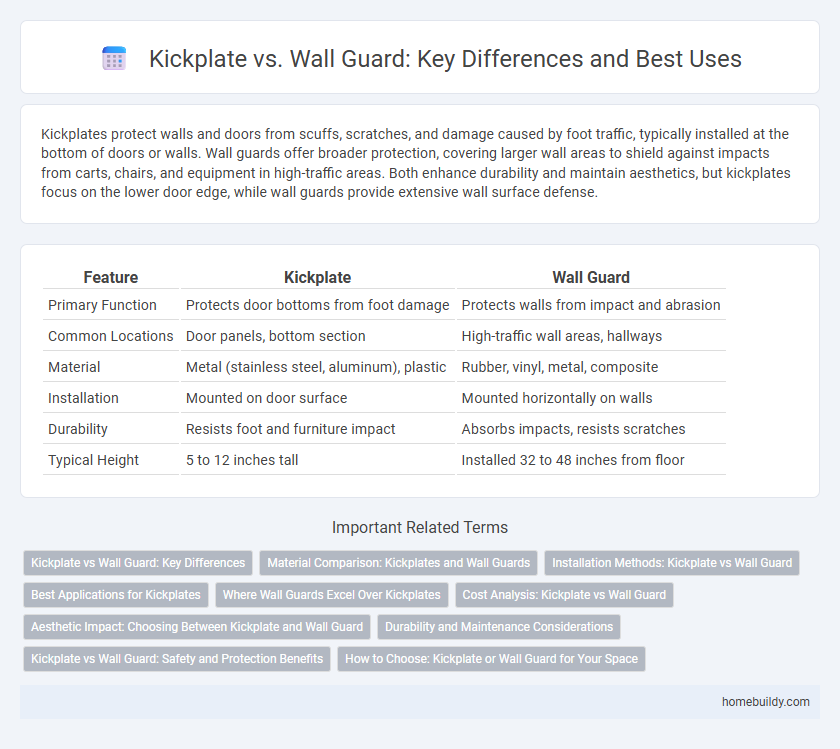 Kickplate vs. Wall Guard: Key Differences and Best Uses

Kickplates protect walls and doors from scuffs, scratches, and damage caused by foot traffic, typically installed at the bottom of doors or walls. Wall guards offer broader protection, covering larger wall areas to shield against impacts from carts, chairs, and equipment in high-traffic areas. Both enhance durability and maintain aesthetics, but kickplates focus on the lower door edge, while wall guards provide extensive wall surface defense.

| Feature | Kickplate | Wall Guard |
|---|---|---|
| Primary Function | Protects door bottoms from foot damage | Protects walls from impact and abrasion |
| Common Locations | Door panels, bottom section | High-traffic wall areas, hallways |
| Material | Metal (stainless steel, aluminum), plastic | Rubber, vinyl, metal, composite |
| Installation | Mounted on door surface | Mounted horizontally on walls |
| Durability | Resists foot and furniture impact | Absorbs impacts, resists scratches |
| Typical Height | 5 to 12 inches tall | Installed 32 to 48 inches from floor |

Important Related Terms

Kickplate vs Wall Guard: Key Differences
Material Comparison: Kickplates and Wall Guards
Installation Methods: Kickplate vs Wall Guard
Best Applications for Kickplates
Where Wall Guards Excel Over Kickplates
Cost Analysis: Kickplate vs Wall Guard
Aesthetic Impact: Choosing Between Kickplate and Wall Guard
Durability and Maintenance Considerations
Kickplate vs Wall Guard: Safety and Protection Benefits
How to Choose: Kickplate or Wall Guard for Your Space

homebuildy.com