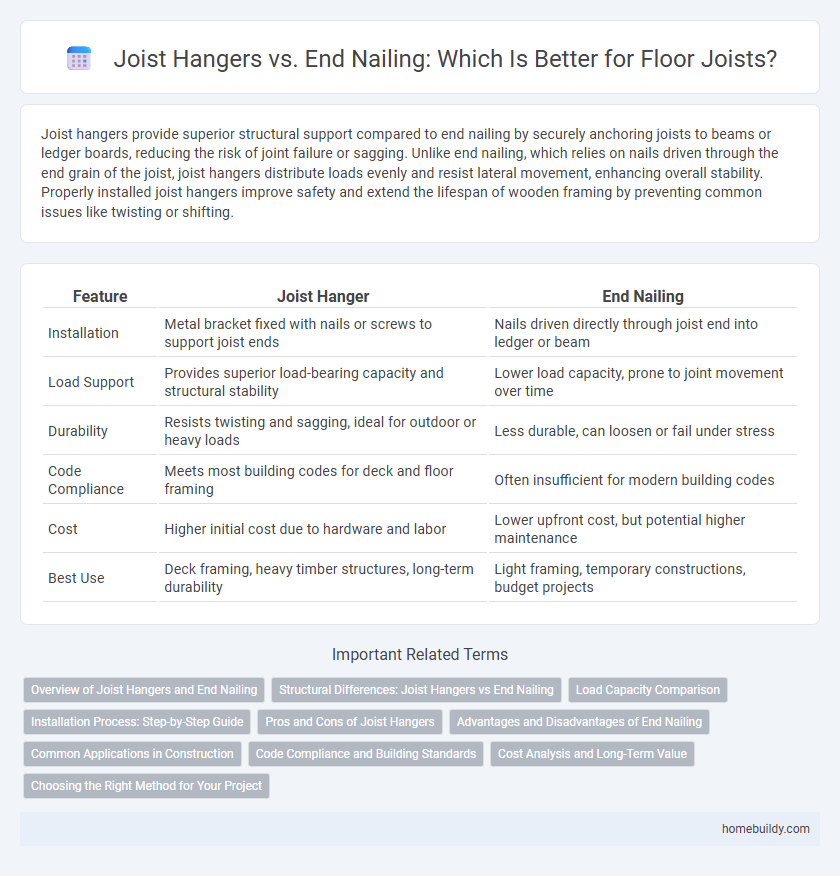 Joist Hangers vs. End Nailing: Which Is Better for Floor Joists?

Joist hangers provide superior structural support compared to end nailing by securely anchoring joists to beams or ledger boards, reducing the risk of joint failure or sagging. Unlike end nailing, which relies on nails driven through the end grain of the joist, joist hangers distribute loads evenly and resist lateral movement, enhancing overall stability. Properly installed joist hangers improve safety and extend the lifespan of wooden framing by preventing common issues like twisting or shifting.

| Feature | Joist Hanger | End Nailing |
|---|---|---|
| Installation | Metal bracket fixed with nails or screws to support joist ends | Nails driven directly through joist end into ledger or beam |
| Load Support | Provides superior load-bearing capacity and structural stability | Lower load capacity, prone to joint movement over time |
| Durability | Resists twisting and sagging, ideal for outdoor or heavy loads | Less durable, can loosen or fail under stress |
| Code Compliance | Meets most building codes for deck and floor framing | Often insufficient for modern building codes |
| Cost | Higher initial cost due to hardware and labor | Lower upfront cost, but potential higher maintenance |
| Best Use | Deck framing, heavy timber structures, long-term durability | Light framing, temporary constructions, budget projects |

Important Related Terms

Overview of Joist Hangers and End Nailing
Structural Differences: Joist Hangers vs End Nailing
Load Capacity Comparison
Installation Process: Step-by-Step Guide
Pros and Cons of Joist Hangers
Advantages and Disadvantages of End Nailing
Common Applications in Construction
Code Compliance and Building Standards
Cost Analysis and Long-Term Value
Choosing the Right Method for Your Project

homebuildy.com