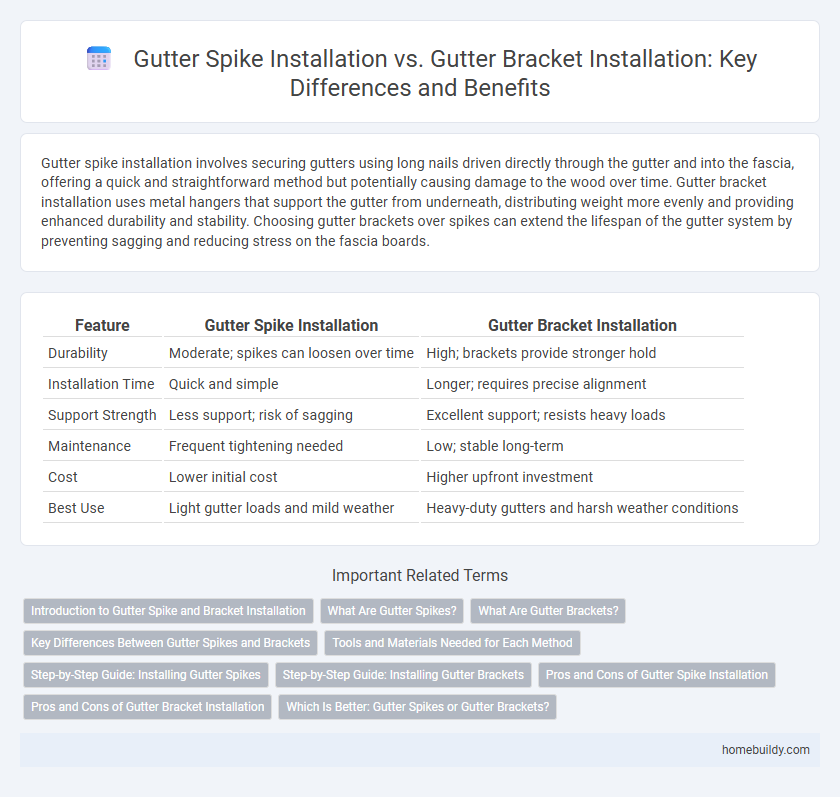 Gutter Spike Installation vs. Gutter Bracket Installation: Key Differences and Benefits

Gutter spike installation involves securing gutters using long nails driven directly through the gutter and into the fascia, offering a quick and straightforward method but potentially causing damage to the wood over time. Gutter bracket installation uses metal hangers that support the gutter from underneath, distributing weight more evenly and providing enhanced durability and stability. Choosing gutter brackets over spikes can extend the lifespan of the gutter system by preventing sagging and reducing stress on the fascia boards.

| Feature | Gutter Spike Installation | Gutter Bracket Installation |
|---|---|---|
| Durability | Moderate; spikes can loosen over time | High; brackets provide stronger hold |
| Installation Time | Quick and simple | Longer; requires precise alignment |
| Support Strength | Less support; risk of sagging | Excellent support; resists heavy loads |
| Maintenance | Frequent tightening needed | Low; stable long-term |
| Cost | Lower initial cost | Higher upfront investment |
| Best Use | Light gutter loads and mild weather | Heavy-duty gutters and harsh weather conditions |

Important Related Terms

Introduction to Gutter Spike and Bracket Installation
What Are Gutter Spikes?
What Are Gutter Brackets?
Key Differences Between Gutter Spikes and Brackets
Tools and Materials Needed for Each Method
Step-by-Step Guide: Installing Gutter Spikes
Step-by-Step Guide: Installing Gutter Brackets
Pros and Cons of Gutter Spike Installation
Pros and Cons of Gutter Bracket Installation
Which Is Better: Gutter Spikes or Gutter Brackets?

homebuildy.com