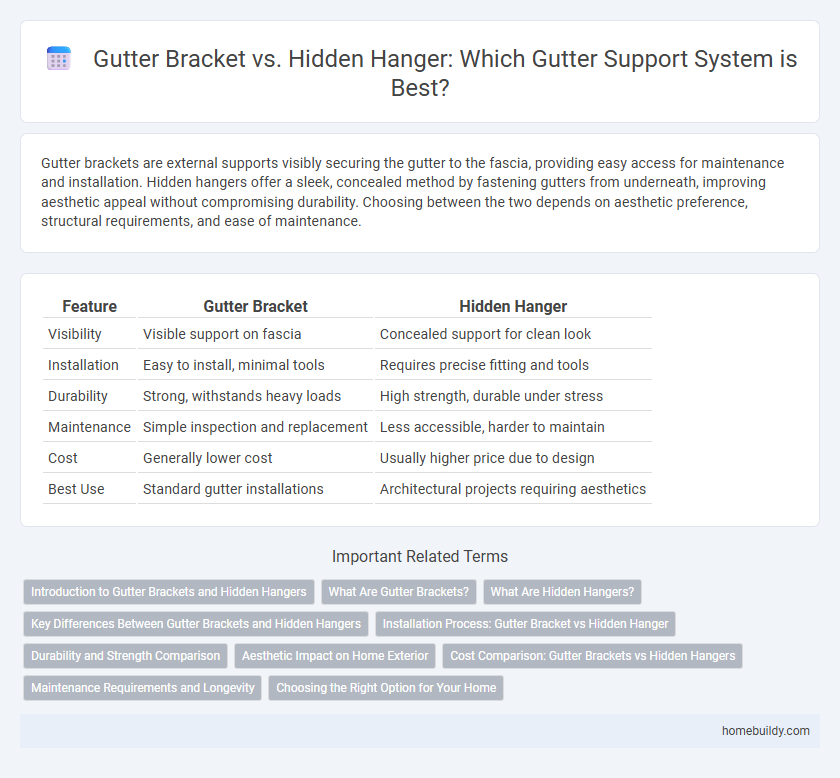 Gutter Bracket vs. Hidden Hanger: Which Gutter Support System is Best?

Gutter brackets are external supports visibly securing the gutter to the fascia, providing easy access for maintenance and installation. Hidden hangers offer a sleek, concealed method by fastening gutters from underneath, improving aesthetic appeal without compromising durability. Choosing between the two depends on aesthetic preference, structural requirements, and ease of maintenance.

| Feature | Gutter Bracket | Hidden Hanger |
|---|---|---|
| Visibility | Visible support on fascia | Concealed support for clean look |
| Installation | Easy to install, minimal tools | Requires precise fitting and tools |
| Durability | Strong, withstands heavy loads | High strength, durable under stress |
| Maintenance | Simple inspection and replacement | Less accessible, harder to maintain |
| Cost | Generally lower cost | Usually higher price due to design |
| Best Use | Standard gutter installations | Architectural projects requiring aesthetics |

Important Related Terms

Introduction to Gutter Brackets and Hidden Hangers
What Are Gutter Brackets?
What Are Hidden Hangers?
Key Differences Between Gutter Brackets and Hidden Hangers
Installation Process: Gutter Bracket vs Hidden Hanger
Durability and Strength Comparison
Aesthetic Impact on Home Exterior
Cost Comparison: Gutter Brackets vs Hidden Hangers
Maintenance Requirements and Longevity
Choosing the Right Option for Your Home

homebuildy.com