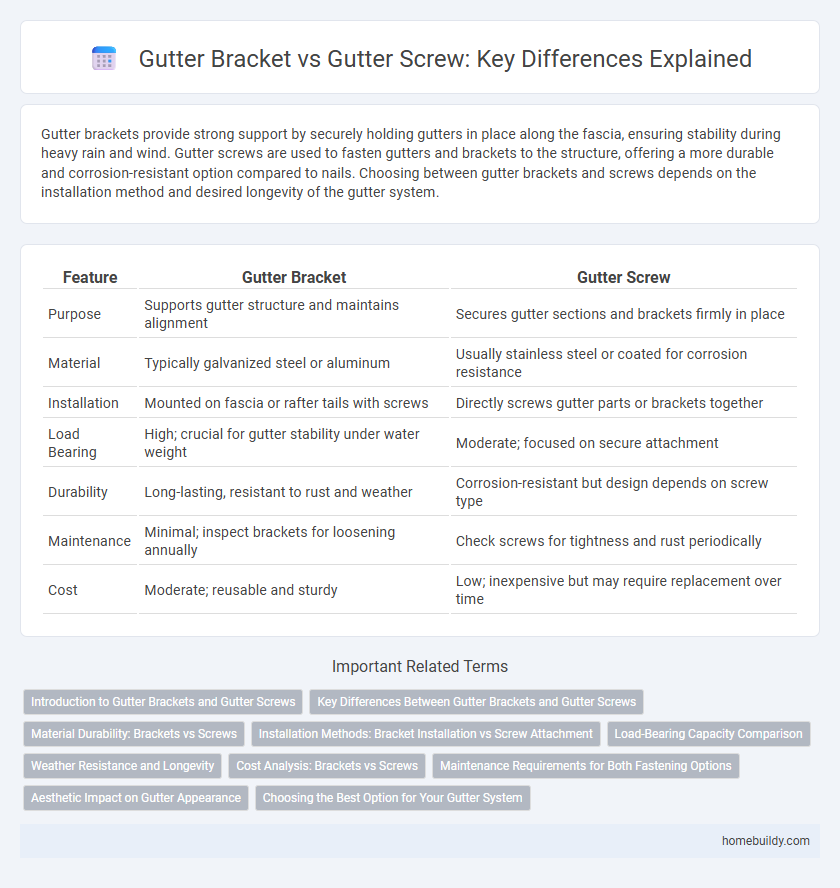 Gutter Bracket vs Gutter Screw: Key Differences Explained

Gutter brackets provide strong support by securely holding gutters in place along the fascia, ensuring stability during heavy rain and wind. Gutter screws are used to fasten gutters and brackets to the structure, offering a more durable and corrosion-resistant option compared to nails. Choosing between gutter brackets and screws depends on the installation method and desired longevity of the gutter system.

| Feature | Gutter Bracket | Gutter Screw |
|---|---|---|
| Purpose | Supports gutter structure and maintains alignment | Secures gutter sections and brackets firmly in place |
| Material | Typically galvanized steel or aluminum | Usually stainless steel or coated for corrosion resistance |
| Installation | Mounted on fascia or rafter tails with screws | Directly screws gutter parts or brackets together |
| Load Bearing | High; crucial for gutter stability under water weight | Moderate; focused on secure attachment |
| Durability | Long-lasting, resistant to rust and weather | Corrosion-resistant but design depends on screw type |
| Maintenance | Minimal; inspect brackets for loosening annually | Check screws for tightness and rust periodically |
| Cost | Moderate; reusable and sturdy | Low; inexpensive but may require replacement over time |

Important Related Terms

Introduction to Gutter Brackets and Gutter Screws
Key Differences Between Gutter Brackets and Gutter Screws
Material Durability: Brackets vs Screws
Installation Methods: Bracket Installation vs Screw Attachment
Load-Bearing Capacity Comparison
Weather Resistance and Longevity
Cost Analysis: Brackets vs Screws
Maintenance Requirements for Both Fastening Options
Aesthetic Impact on Gutter Appearance
Choosing the Best Option for Your Gutter System

homebuildy.com