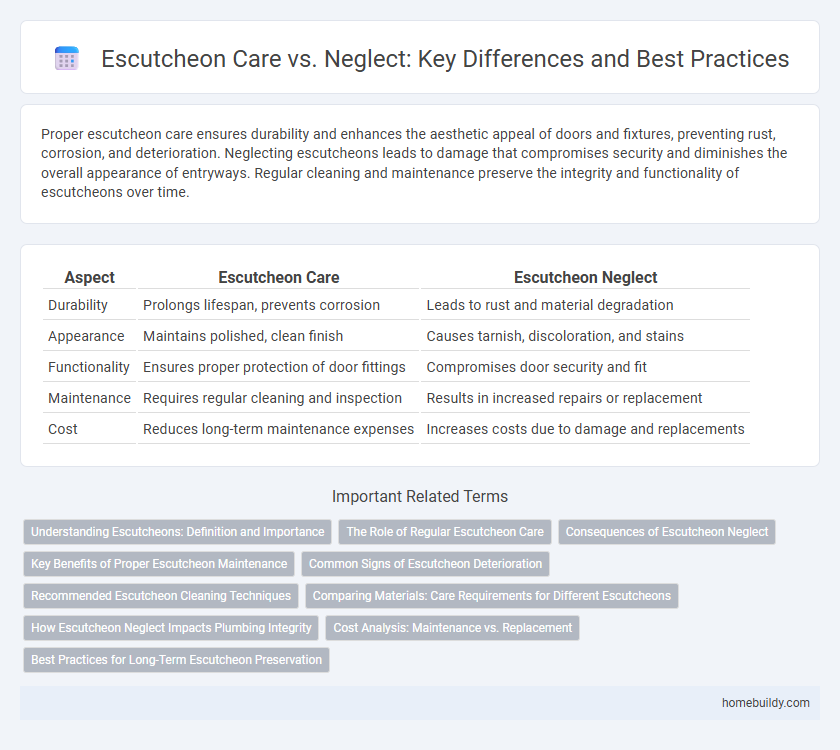 Escutcheon Care vs. Neglect: Key Differences and Best Practices

Proper escutcheon care ensures durability and enhances the aesthetic appeal of doors and fixtures, preventing rust, corrosion, and deterioration. Neglecting escutcheons leads to damage that compromises security and diminishes the overall appearance of entryways. Regular cleaning and maintenance preserve the integrity and functionality of escutcheons over time.

| Aspect | Escutcheon Care | Escutcheon Neglect |
|---|---|---|
| Durability | Prolongs lifespan, prevents corrosion | Leads to rust and material degradation |
| Appearance | Maintains polished, clean finish | Causes tarnish, discoloration, and stains |
| Functionality | Ensures proper protection of door fittings | Compromises door security and fit |
| Maintenance | Requires regular cleaning and inspection | Results in increased repairs or replacement |
| Cost | Reduces long-term maintenance expenses | Increases costs due to damage and replacements |

Important Related Terms

Understanding Escutcheons: Definition and Importance
The Role of Regular Escutcheon Care
Consequences of Escutcheon Neglect
Key Benefits of Proper Escutcheon Maintenance
Common Signs of Escutcheon Deterioration
Recommended Escutcheon Cleaning Techniques
Comparing Materials: Care Requirements for Different Escutcheons
How Escutcheon Neglect Impacts Plumbing Integrity
Cost Analysis: Maintenance vs. Replacement
Best Practices for Long-Term Escutcheon Preservation

homebuildy.com