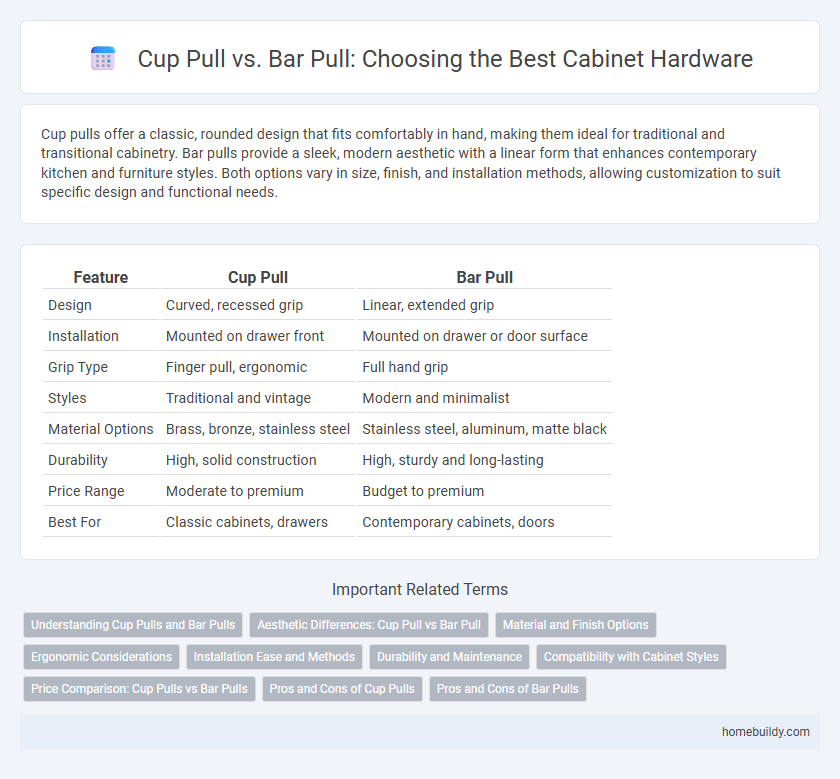 Cup Pull vs. Bar Pull: Choosing the Best Cabinet Hardware

Cup pulls offer a classic, rounded design that fits comfortably in hand, making them ideal for traditional and transitional cabinetry. Bar pulls provide a sleek, modern aesthetic with a linear form that enhances contemporary kitchen and furniture styles. Both options vary in size, finish, and installation methods, allowing customization to suit specific design and functional needs.

| Feature | Cup Pull | Bar Pull |
|---|---|---|
| Design | Curved, recessed grip | Linear, extended grip |
| Installation | Mounted on drawer front | Mounted on drawer or door surface |
| Grip Type | Finger pull, ergonomic | Full hand grip |
| Styles | Traditional and vintage | Modern and minimalist |
| Material Options | Brass, bronze, stainless steel | Stainless steel, aluminum, matte black |
| Durability | High, solid construction | High, sturdy and long-lasting |
| Price Range | Moderate to premium | Budget to premium |
| Best For | Classic cabinets, drawers | Contemporary cabinets, doors |

Important Related Terms

Understanding Cup Pulls and Bar Pulls
Aesthetic Differences: Cup Pull vs Bar Pull
Material and Finish Options
Ergonomic Considerations
Installation Ease and Methods
Durability and Maintenance
Compatibility with Cabinet Styles
Price Comparison: Cup Pulls vs Bar Pulls
Pros and Cons of Cup Pulls
Pros and Cons of Bar Pulls

homebuildy.com