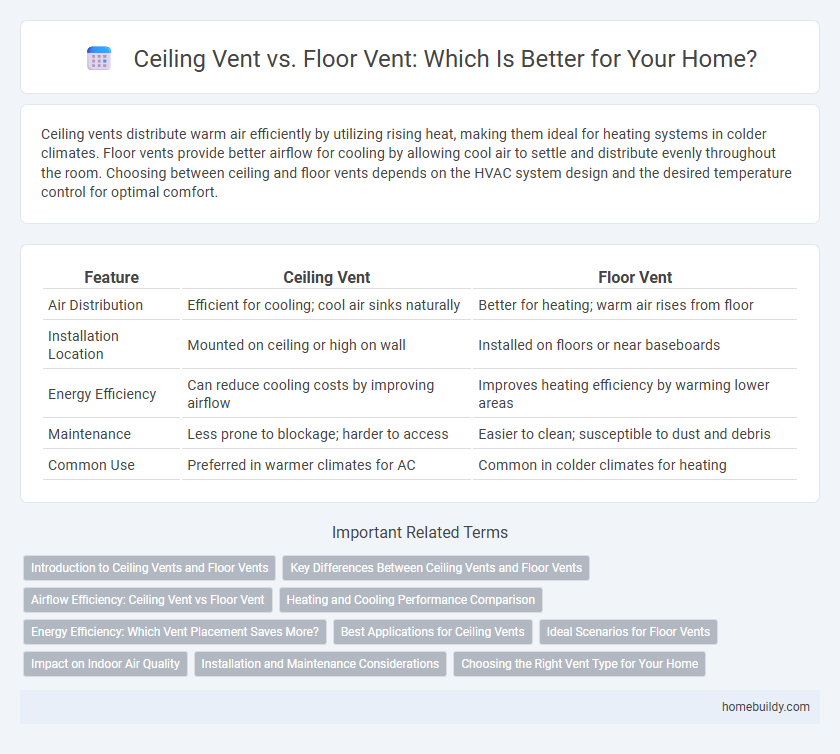 Ceiling Vent vs. Floor Vent: Which Is Better for Your Home?

Ceiling vents distribute warm air efficiently by utilizing rising heat, making them ideal for heating systems in colder climates. Floor vents provide better airflow for cooling by allowing cool air to settle and distribute evenly throughout the room. Choosing between ceiling and floor vents depends on the HVAC system design and the desired temperature control for optimal comfort.

| Feature | Ceiling Vent | Floor Vent |
|---|---|---|
| Air Distribution | Efficient for cooling; cool air sinks naturally | Better for heating; warm air rises from floor |
| Installation Location | Mounted on ceiling or high on wall | Installed on floors or near baseboards |
| Energy Efficiency | Can reduce cooling costs by improving airflow | Improves heating efficiency by warming lower areas |
| Maintenance | Less prone to blockage; harder to access | Easier to clean; susceptible to dust and debris |
| Common Use | Preferred in warmer climates for AC | Common in colder climates for heating |

Important Related Terms

Introduction to Ceiling Vents and Floor Vents
Key Differences Between Ceiling Vents and Floor Vents
Airflow Efficiency: Ceiling Vent vs Floor Vent
Heating and Cooling Performance Comparison
Energy Efficiency: Which Vent Placement Saves More?
Best Applications for Ceiling Vents
Ideal Scenarios for Floor Vents
Impact on Indoor Air Quality
Installation and Maintenance Considerations
Choosing the Right Vent Type for Your Home

homebuildy.com