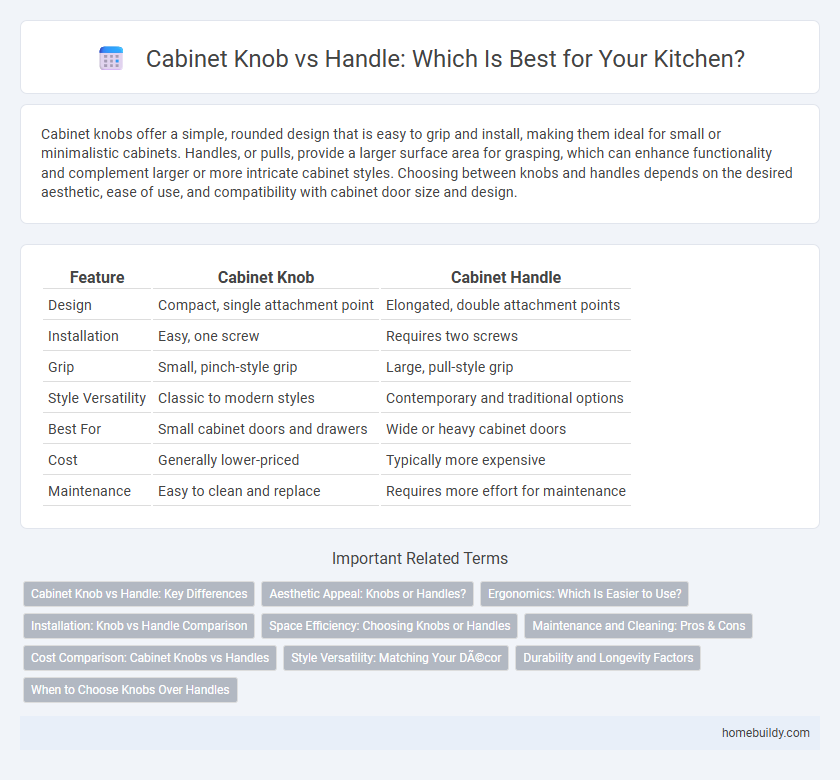 Cabinet Knob vs Handle: Which Is Best for Your Kitchen?

Cabinet knobs offer a simple, rounded design that is easy to grip and install, making them ideal for small or minimalistic cabinets. Handles, or pulls, provide a larger surface area for grasping, which can enhance functionality and complement larger or more intricate cabinet styles. Choosing between knobs and handles depends on the desired aesthetic, ease of use, and compatibility with cabinet door size and design.

| Feature | Cabinet Knob | Cabinet Handle |
|---|---|---|
| Design | Compact, single attachment point | Elongated, double attachment points |
| Installation | Easy, one screw | Requires two screws |
| Grip | Small, pinch-style grip | Large, pull-style grip |
| Style Versatility | Classic to modern styles | Contemporary and traditional options |
| Best For | Small cabinet doors and drawers | Wide or heavy cabinet doors |
| Cost | Generally lower-priced | Typically more expensive |
| Maintenance | Easy to clean and replace | Requires more effort for maintenance |

Important Related Terms

Cabinet Knob vs Handle: Key Differences
Aesthetic Appeal: Knobs or Handles?
Ergonomics: Which Is Easier to Use?
Installation: Knob vs Handle Comparison
Space Efficiency: Choosing Knobs or Handles
Maintenance and Cleaning: Pros & Cons
Cost Comparison: Cabinet Knobs vs Handles
Style Versatility: Matching Your DÃ©cor
Durability and Longevity Factors
When to Choose Knobs Over Handles

homebuildy.com