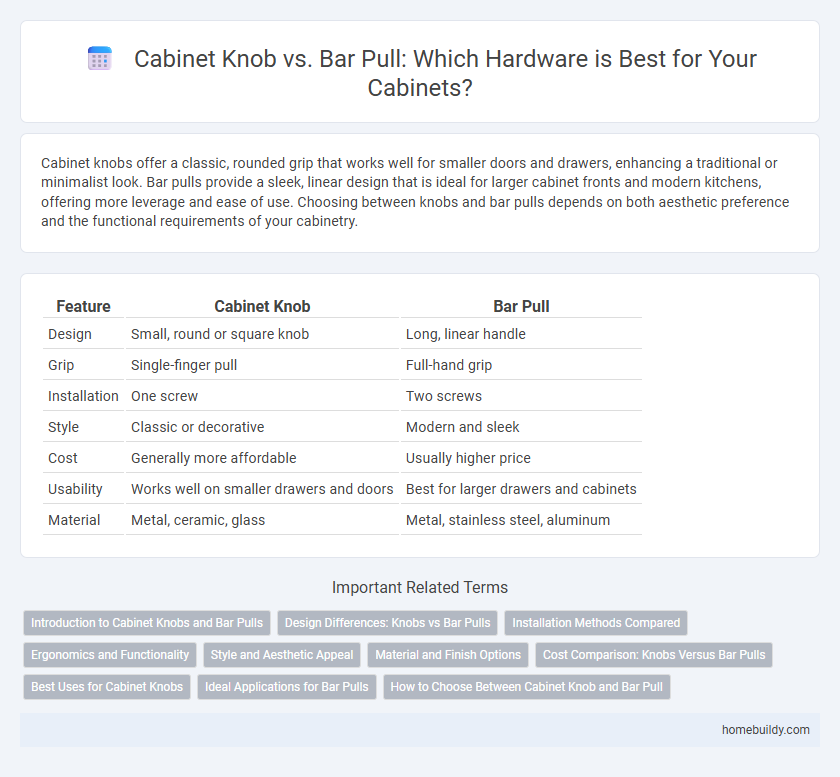 Cabinet Knob vs. Bar Pull: Which Hardware is Best for Your Cabinets?

Cabinet knobs offer a classic, rounded grip that works well for smaller doors and drawers, enhancing a traditional or minimalist look. Bar pulls provide a sleek, linear design that is ideal for larger cabinet fronts and modern kitchens, offering more leverage and ease of use. Choosing between knobs and bar pulls depends on both aesthetic preference and the functional requirements of your cabinetry.

| Feature | Cabinet Knob | Bar Pull |
|---|---|---|
| Design | Small, round or square knob | Long, linear handle |
| Grip | Single-finger pull | Full-hand grip |
| Installation | One screw | Two screws |
| Style | Classic or decorative | Modern and sleek |
| Cost | Generally more affordable | Usually higher price |
| Usability | Works well on smaller drawers and doors | Best for larger drawers and cabinets |
| Material | Metal, ceramic, glass | Metal, stainless steel, aluminum |

Important Related Terms

Introduction to Cabinet Knobs and Bar Pulls
Design Differences: Knobs vs Bar Pulls
Installation Methods Compared
Ergonomics and Functionality
Style and Aesthetic Appeal
Material and Finish Options
Cost Comparison: Knobs Versus Bar Pulls
Best Uses for Cabinet Knobs
Ideal Applications for Bar Pulls
How to Choose Between Cabinet Knob and Bar Pull

homebuildy.com