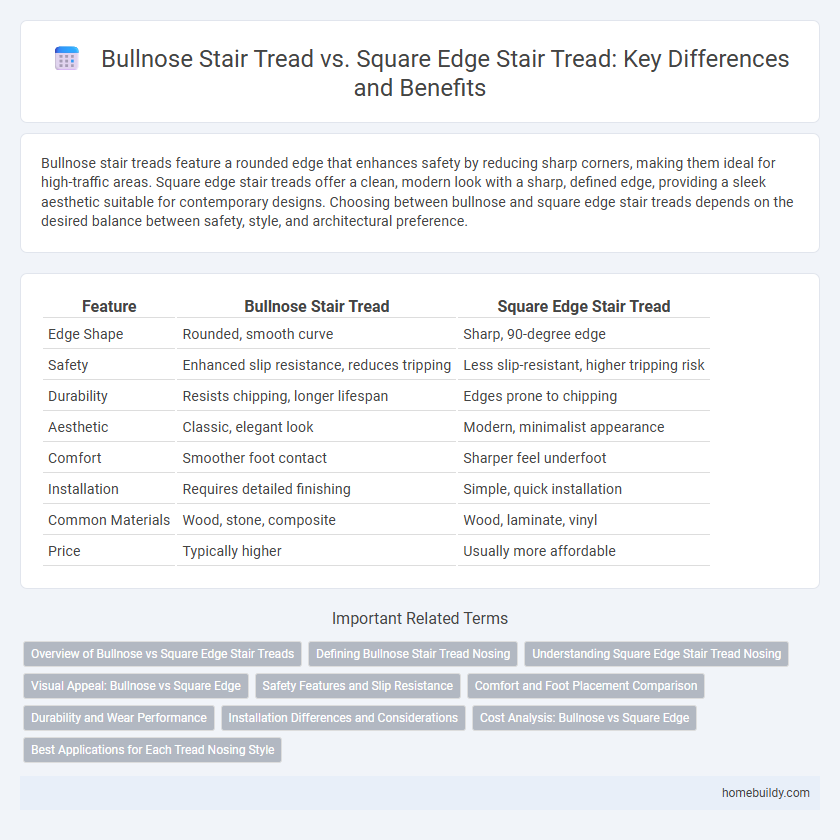 Bullnose Stair Tread vs. Square Edge Stair Tread: Key Differences and Benefits

Bullnose stair treads feature a rounded edge that enhances safety by reducing sharp corners, making them ideal for high-traffic areas. Square edge stair treads offer a clean, modern look with a sharp, defined edge, providing a sleek aesthetic suitable for contemporary designs. Choosing between bullnose and square edge stair treads depends on the desired balance between safety, style, and architectural preference.

| Feature | Bullnose Stair Tread | Square Edge Stair Tread |
|---|---|---|
| Edge Shape | Rounded, smooth curve | Sharp, 90-degree edge |
| Safety | Enhanced slip resistance, reduces tripping | Less slip-resistant, higher tripping risk |
| Durability | Resists chipping, longer lifespan | Edges prone to chipping |
| Aesthetic | Classic, elegant look | Modern, minimalist appearance |
| Comfort | Smoother foot contact | Sharper feel underfoot |
| Installation | Requires detailed finishing | Simple, quick installation |
| Common Materials | Wood, stone, composite | Wood, laminate, vinyl |
| Price | Typically higher | Usually more affordable |

Important Related Terms

Overview of Bullnose vs Square Edge Stair Treads
Defining Bullnose Stair Tread Nosing
Understanding Square Edge Stair Tread Nosing
Visual Appeal: Bullnose vs Square Edge
Safety Features and Slip Resistance
Comfort and Foot Placement Comparison
Durability and Wear Performance
Installation Differences and Considerations
Cost Analysis: Bullnose vs Square Edge
Best Applications for Each Tread Nosing Style

homebuildy.com