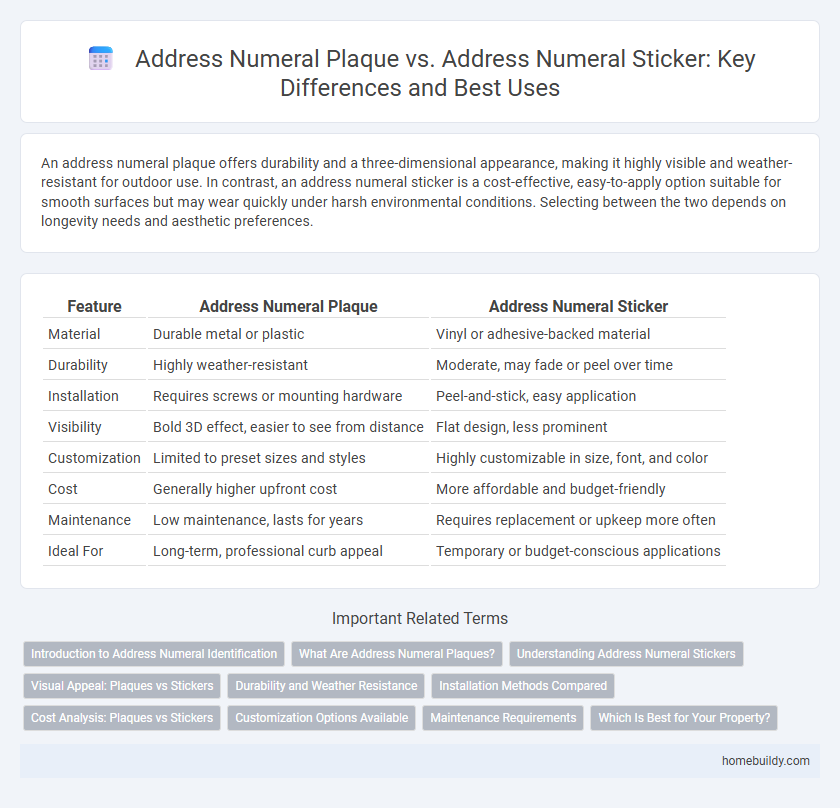 Address Numeral Plaque vs. Address Numeral Sticker: Key Differences and Best Uses

An address numeral plaque offers durability and a three-dimensional appearance, making it highly visible and weather-resistant for outdoor use. In contrast, an address numeral sticker is a cost-effective, easy-to-apply option suitable for smooth surfaces but may wear quickly under harsh environmental conditions. Selecting between the two depends on longevity needs and aesthetic preferences.

| Feature | Address Numeral Plaque | Address Numeral Sticker |
|---|---|---|
| Material | Durable metal or plastic | Vinyl or adhesive-backed material |
| Durability | Highly weather-resistant | Moderate, may fade or peel over time |
| Installation | Requires screws or mounting hardware | Peel-and-stick, easy application |
| Visibility | Bold 3D effect, easier to see from distance | Flat design, less prominent |
| Customization | Limited to preset sizes and styles | Highly customizable in size, font, and color |
| Cost | Generally higher upfront cost | More affordable and budget-friendly |
| Maintenance | Low maintenance, lasts for years | Requires replacement or upkeep more often |
| Ideal For | Long-term, professional curb appeal | Temporary or budget-conscious applications |

Important Related Terms

Introduction to Address Numeral Identification
What Are Address Numeral Plaques?
Understanding Address Numeral Stickers
Visual Appeal: Plaques vs Stickers
Durability and Weather Resistance
Installation Methods Compared
Cost Analysis: Plaques vs Stickers
Customization Options Available
Maintenance Requirements
Which Is Best for Your Property?

homebuildy.com