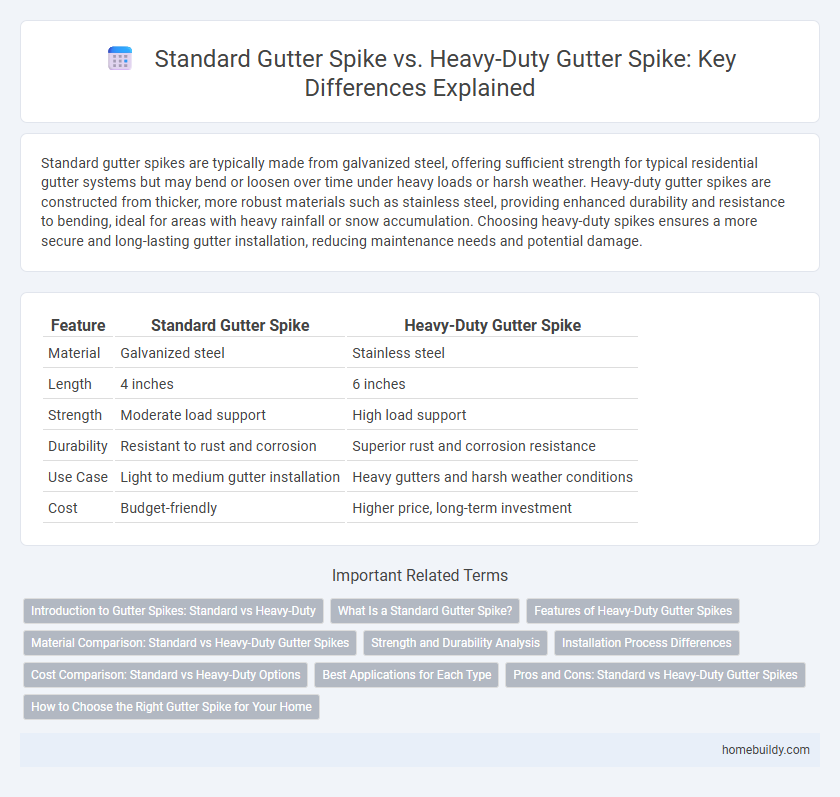 Standard Gutter Spike vs. Heavy-Duty Gutter Spike: Key Differences Explained

Standard gutter spikes are typically made from galvanized steel, offering sufficient strength for typical residential gutter systems but may bend or loosen over time under heavy loads or harsh weather. Heavy-duty gutter spikes are constructed from thicker, more robust materials such as stainless steel, providing enhanced durability and resistance to bending, ideal for areas with heavy rainfall or snow accumulation. Choosing heavy-duty spikes ensures a more secure and long-lasting gutter installation, reducing maintenance needs and potential damage.

| Feature | Standard Gutter Spike | Heavy-Duty Gutter Spike |
|---|---|---|
| Material | Galvanized steel | Stainless steel |
| Length | 4 inches | 6 inches |
| Strength | Moderate load support | High load support |
| Durability | Resistant to rust and corrosion | Superior rust and corrosion resistance |
| Use Case | Light to medium gutter installation | Heavy gutters and harsh weather conditions |
| Cost | Budget-friendly | Higher price, long-term investment |

Important Related Terms

Introduction to Gutter Spikes: Standard vs Heavy-Duty
What Is a Standard Gutter Spike?
Features of Heavy-Duty Gutter Spikes
Material Comparison: Standard vs Heavy-Duty Gutter Spikes
Strength and Durability Analysis
Installation Process Differences
Cost Comparison: Standard vs Heavy-Duty Options
Best Applications for Each Type
Pros and Cons: Standard vs Heavy-Duty Gutter Spikes
How to Choose the Right Gutter Spike for Your Home

homebuildy.com