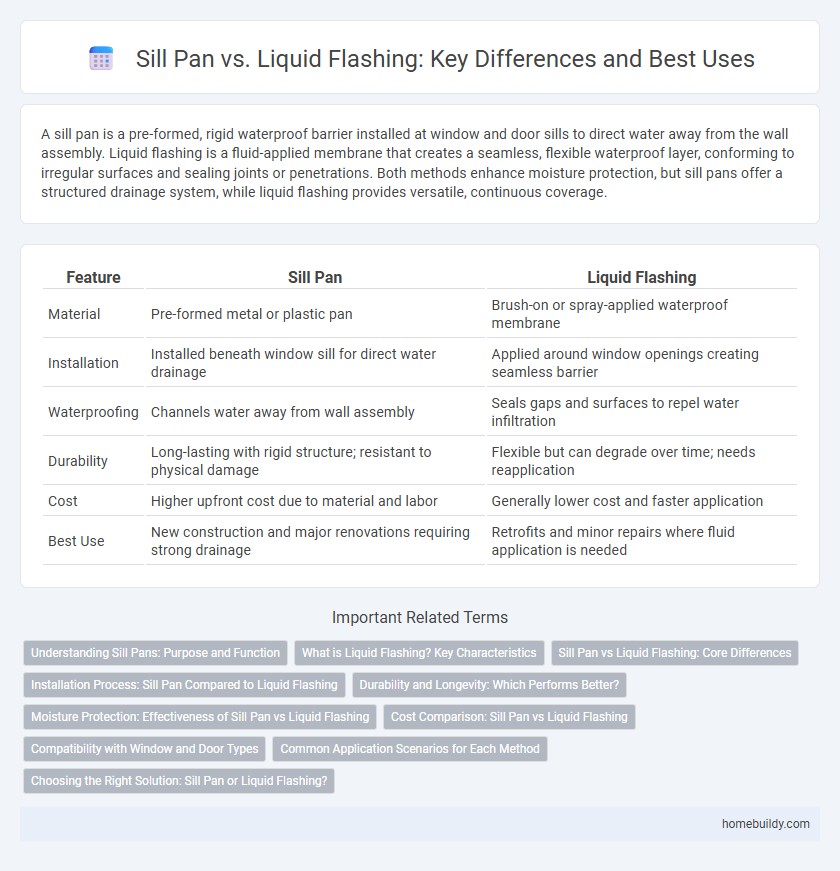 Sill Pan vs. Liquid Flashing: Key Differences and Best Uses

A sill pan is a pre-formed, rigid waterproof barrier installed at window and door sills to direct water away from the wall assembly. Liquid flashing is a fluid-applied membrane that creates a seamless, flexible waterproof layer, conforming to irregular surfaces and sealing joints or penetrations. Both methods enhance moisture protection, but sill pans offer a structured drainage system, while liquid flashing provides versatile, continuous coverage.

| Feature | Sill Pan | Liquid Flashing |
|---|---|---|
| Material | Pre-formed metal or plastic pan | Brush-on or spray-applied waterproof membrane |
| Installation | Installed beneath window sill for direct water drainage | Applied around window openings creating seamless barrier |
| Waterproofing | Channels water away from wall assembly | Seals gaps and surfaces to repel water infiltration |
| Durability | Long-lasting with rigid structure; resistant to physical damage | Flexible but can degrade over time; needs reapplication |
| Cost | Higher upfront cost due to material and labor | Generally lower cost and faster application |
| Best Use | New construction and major renovations requiring strong drainage | Retrofits and minor repairs where fluid application is needed |

Important Related Terms

Understanding Sill Pans: Purpose and Function
What is Liquid Flashing? Key Characteristics
Sill Pan vs Liquid Flashing: Core Differences
Installation Process: Sill Pan Compared to Liquid Flashing
Durability and Longevity: Which Performs Better?
Moisture Protection: Effectiveness of Sill Pan vs Liquid Flashing
Cost Comparison: Sill Pan vs Liquid Flashing
Compatibility with Window and Door Types
Common Application Scenarios for Each Method
Choosing the Right Solution: Sill Pan or Liquid Flashing?

homebuildy.com