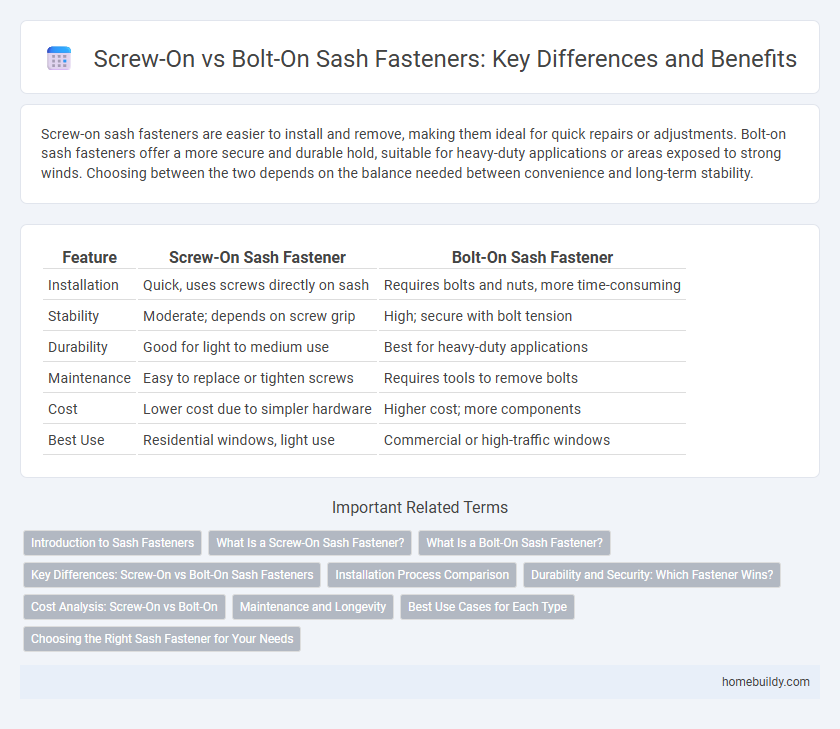 Screw-On vs Bolt-On Sash Fasteners: Key Differences and Benefits

Screw-on sash fasteners are easier to install and remove, making them ideal for quick repairs or adjustments. Bolt-on sash fasteners offer a more secure and durable hold, suitable for heavy-duty applications or areas exposed to strong winds. Choosing between the two depends on the balance needed between convenience and long-term stability.

| Feature | Screw-On Sash Fastener | Bolt-On Sash Fastener |
|---|---|---|
| Installation | Quick, uses screws directly on sash | Requires bolts and nuts, more time-consuming |
| Stability | Moderate; depends on screw grip | High; secure with bolt tension |
| Durability | Good for light to medium use | Best for heavy-duty applications |
| Maintenance | Easy to replace or tighten screws | Requires tools to remove bolts |
| Cost | Lower cost due to simpler hardware | Higher cost; more components |
| Best Use | Residential windows, light use | Commercial or high-traffic windows |

Important Related Terms

Introduction to Sash Fasteners
What Is a Screw-On Sash Fastener?
What Is a Bolt-On Sash Fastener?
Key Differences: Screw-On vs Bolt-On Sash Fasteners
Installation Process Comparison
Durability and Security: Which Fastener Wins?
Cost Analysis: Screw-On vs Bolt-On
Maintenance and Longevity
Best Use Cases for Each Type
Choosing the Right Sash Fastener for Your Needs

homebuildy.com