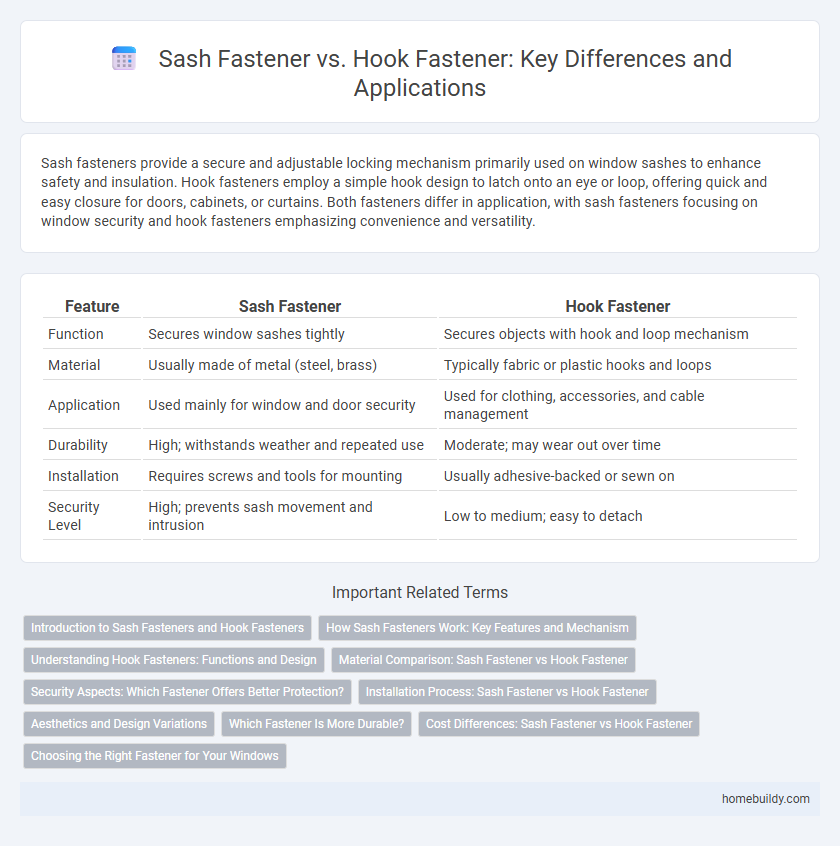 Sash Fastener vs. Hook Fastener: Key Differences and Applications

Sash fasteners provide a secure and adjustable locking mechanism primarily used on window sashes to enhance safety and insulation. Hook fasteners employ a simple hook design to latch onto an eye or loop, offering quick and easy closure for doors, cabinets, or curtains. Both fasteners differ in application, with sash fasteners focusing on window security and hook fasteners emphasizing convenience and versatility.

| Feature | Sash Fastener | Hook Fastener |
|---|---|---|
| Function | Secures window sashes tightly | Secures objects with hook and loop mechanism |
| Material | Usually made of metal (steel, brass) | Typically fabric or plastic hooks and loops |
| Application | Used mainly for window and door security | Used for clothing, accessories, and cable management |
| Durability | High; withstands weather and repeated use | Moderate; may wear out over time |
| Installation | Requires screws and tools for mounting | Usually adhesive-backed or sewn on |
| Security Level | High; prevents sash movement and intrusion | Low to medium; easy to detach |

Important Related Terms

Introduction to Sash Fasteners and Hook Fasteners
How Sash Fasteners Work: Key Features and Mechanism
Understanding Hook Fasteners: Functions and Design
Material Comparison: Sash Fastener vs Hook Fastener
Security Aspects: Which Fastener Offers Better Protection?
Installation Process: Sash Fastener vs Hook Fastener
Aesthetics and Design Variations
Which Fastener Is More Durable?
Cost Differences: Sash Fastener vs Hook Fastener
Choosing the Right Fastener for Your Windows

homebuildy.com