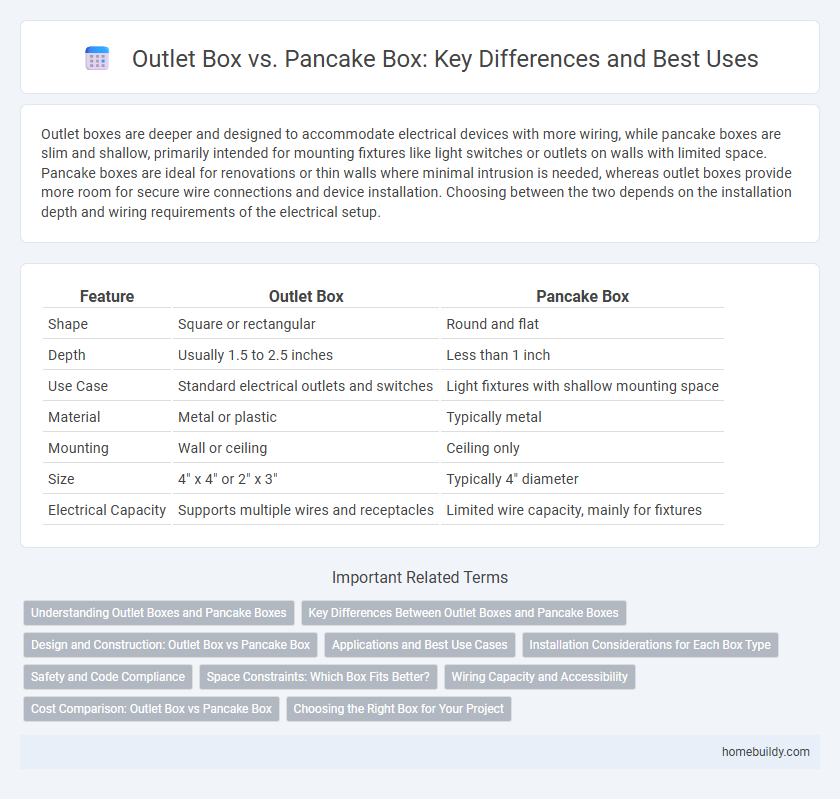 Outlet Box vs. Pancake Box: Key Differences and Best Uses

Outlet boxes are deeper and designed to accommodate electrical devices with more wiring, while pancake boxes are slim and shallow, primarily intended for mounting fixtures like light switches or outlets on walls with limited space. Pancake boxes are ideal for renovations or thin walls where minimal intrusion is needed, whereas outlet boxes provide more room for secure wire connections and device installation. Choosing between the two depends on the installation depth and wiring requirements of the electrical setup.

| Feature | Outlet Box | Pancake Box |
|---|---|---|
| Shape | Square or rectangular | Round and flat |
| Depth | Usually 1.5 to 2.5 inches | Less than 1 inch |
| Use Case | Standard electrical outlets and switches | Light fixtures with shallow mounting space |
| Material | Metal or plastic | Typically metal |
| Mounting | Wall or ceiling | Ceiling only |
| Size | 4" x 4" or 2" x 3" | Typically 4" diameter |
| Electrical Capacity | Supports multiple wires and receptacles | Limited wire capacity, mainly for fixtures |

Important Related Terms

Understanding Outlet Boxes and Pancake Boxes
Key Differences Between Outlet Boxes and Pancake Boxes
Design and Construction: Outlet Box vs Pancake Box
Applications and Best Use Cases
Installation Considerations for Each Box Type
Safety and Code Compliance
Space Constraints: Which Box Fits Better?
Wiring Capacity and Accessibility
Cost Comparison: Outlet Box vs Pancake Box
Choosing the Right Box for Your Project

homebuildy.com