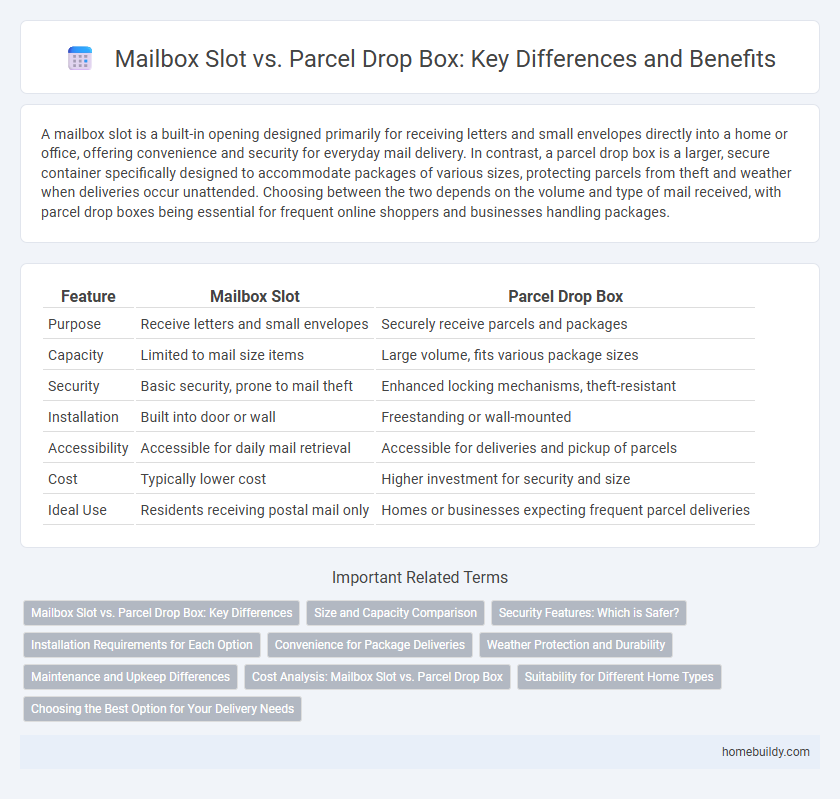 Mailbox Slot vs. Parcel Drop Box: Key Differences and Benefits

A mailbox slot is a built-in opening designed primarily for receiving letters and small envelopes directly into a home or office, offering convenience and security for everyday mail delivery. In contrast, a parcel drop box is a larger, secure container specifically designed to accommodate packages of various sizes, protecting parcels from theft and weather when deliveries occur unattended. Choosing between the two depends on the volume and type of mail received, with parcel drop boxes being essential for frequent online shoppers and businesses handling packages.

| Feature | Mailbox Slot | Parcel Drop Box |
|---|---|---|
| Purpose | Receive letters and small envelopes | Securely receive parcels and packages |
| Capacity | Limited to mail size items | Large volume, fits various package sizes |
| Security | Basic security, prone to mail theft | Enhanced locking mechanisms, theft-resistant |
| Installation | Built into door or wall | Freestanding or wall-mounted |
| Accessibility | Accessible for daily mail retrieval | Accessible for deliveries and pickup of parcels |
| Cost | Typically lower cost | Higher investment for security and size |
| Ideal Use | Residents receiving postal mail only | Homes or businesses expecting frequent parcel deliveries |

Important Related Terms

Mailbox Slot vs. Parcel Drop Box: Key Differences
Size and Capacity Comparison
Security Features: Which is Safer?
Installation Requirements for Each Option
Convenience for Package Deliveries
Weather Protection and Durability
Maintenance and Upkeep Differences
Cost Analysis: Mailbox Slot vs. Parcel Drop Box
Suitability for Different Home Types
Choosing the Best Option for Your Delivery Needs

homebuildy.com