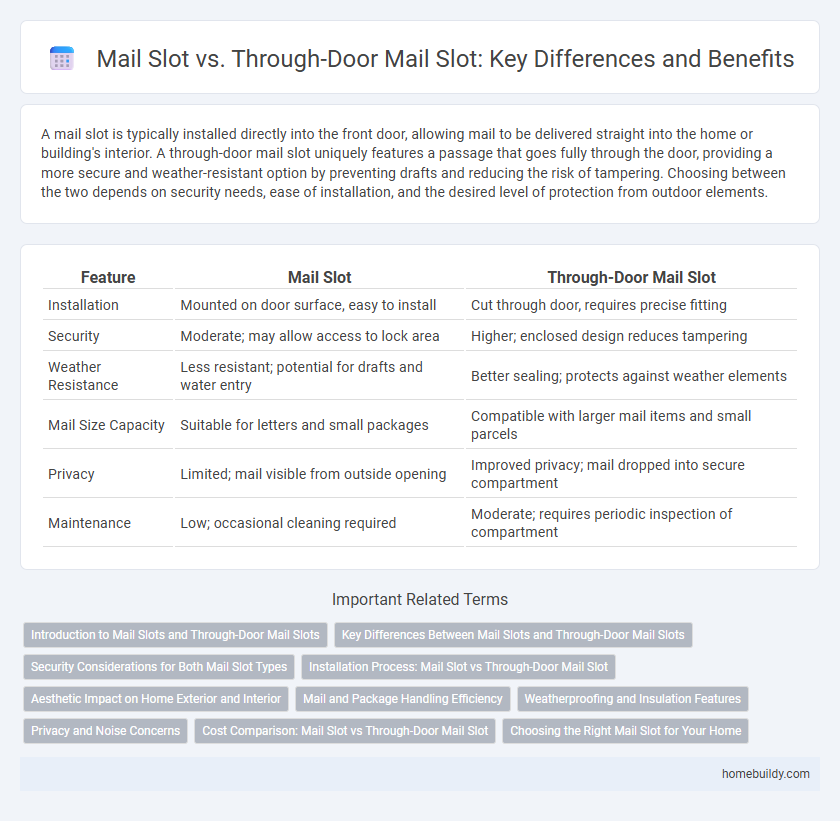 Mail Slot vs. Through-Door Mail Slot: Key Differences and Benefits

A mail slot is typically installed directly into the front door, allowing mail to be delivered straight into the home or building's interior. A through-door mail slot uniquely features a passage that goes fully through the door, providing a more secure and weather-resistant option by preventing drafts and reducing the risk of tampering. Choosing between the two depends on security needs, ease of installation, and the desired level of protection from outdoor elements.

| Feature | Mail Slot | Through-Door Mail Slot |
|---|---|---|
| Installation | Mounted on door surface, easy to install | Cut through door, requires precise fitting |
| Security | Moderate; may allow access to lock area | Higher; enclosed design reduces tampering |
| Weather Resistance | Less resistant; potential for drafts and water entry | Better sealing; protects against weather elements |
| Mail Size Capacity | Suitable for letters and small packages | Compatible with larger mail items and small parcels |
| Privacy | Limited; mail visible from outside opening | Improved privacy; mail dropped into secure compartment |
| Maintenance | Low; occasional cleaning required | Moderate; requires periodic inspection of compartment |

Important Related Terms

Introduction to Mail Slots and Through-Door Mail Slots
Key Differences Between Mail Slots and Through-Door Mail Slots
Security Considerations for Both Mail Slot Types
Installation Process: Mail Slot vs Through-Door Mail Slot
Aesthetic Impact on Home Exterior and Interior
Mail and Package Handling Efficiency
Weatherproofing and Insulation Features
Privacy and Noise Concerns
Cost Comparison: Mail Slot vs Through-Door Mail Slot
Choosing the Right Mail Slot for Your Home

homebuildy.com