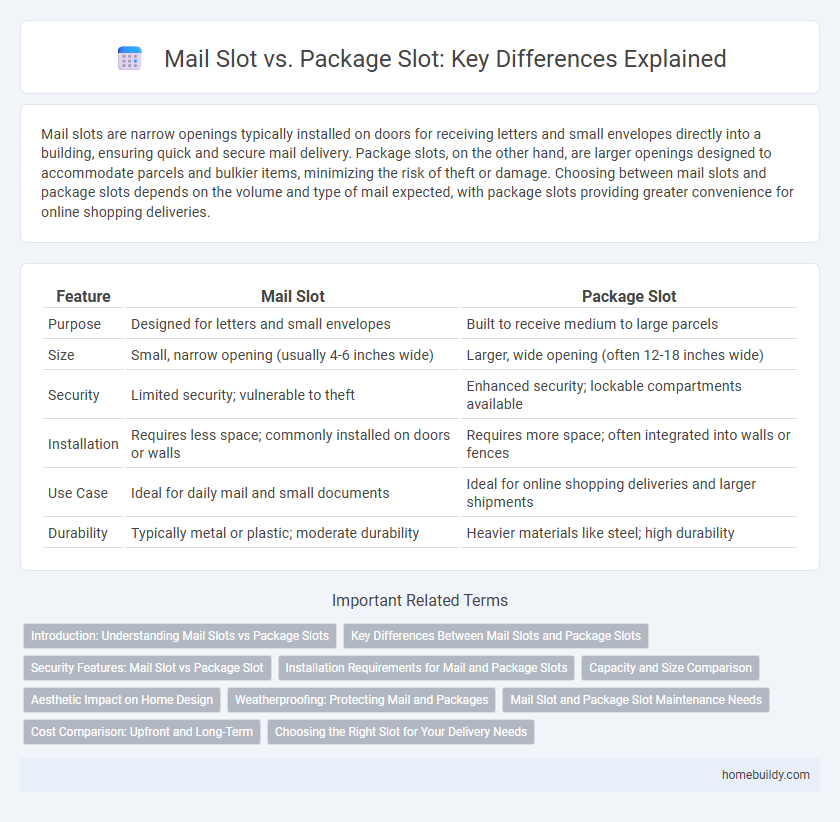 Mail Slot vs. Package Slot: Key Differences Explained

Mail slots are narrow openings typically installed on doors for receiving letters and small envelopes directly into a building, ensuring quick and secure mail delivery. Package slots, on the other hand, are larger openings designed to accommodate parcels and bulkier items, minimizing the risk of theft or damage. Choosing between mail slots and package slots depends on the volume and type of mail expected, with package slots providing greater convenience for online shopping deliveries.

| Feature | Mail Slot | Package Slot |
|---|---|---|
| Purpose | Designed for letters and small envelopes | Built to receive medium to large parcels |
| Size | Small, narrow opening (usually 4-6 inches wide) | Larger, wide opening (often 12-18 inches wide) |
| Security | Limited security; vulnerable to theft | Enhanced security; lockable compartments available |
| Installation | Requires less space; commonly installed on doors or walls | Requires more space; often integrated into walls or fences |
| Use Case | Ideal for daily mail and small documents | Ideal for online shopping deliveries and larger shipments |
| Durability | Typically metal or plastic; moderate durability | Heavier materials like steel; high durability |

Important Related Terms

Introduction: Understanding Mail Slots vs Package Slots
Key Differences Between Mail Slots and Package Slots
Security Features: Mail Slot vs Package Slot
Installation Requirements for Mail and Package Slots
Capacity and Size Comparison
Aesthetic Impact on Home Design
Weatherproofing: Protecting Mail and Packages
Mail Slot and Package Slot Maintenance Needs
Cost Comparison: Upfront and Long-Term
Choosing the Right Slot for Your Delivery Needs

homebuildy.com