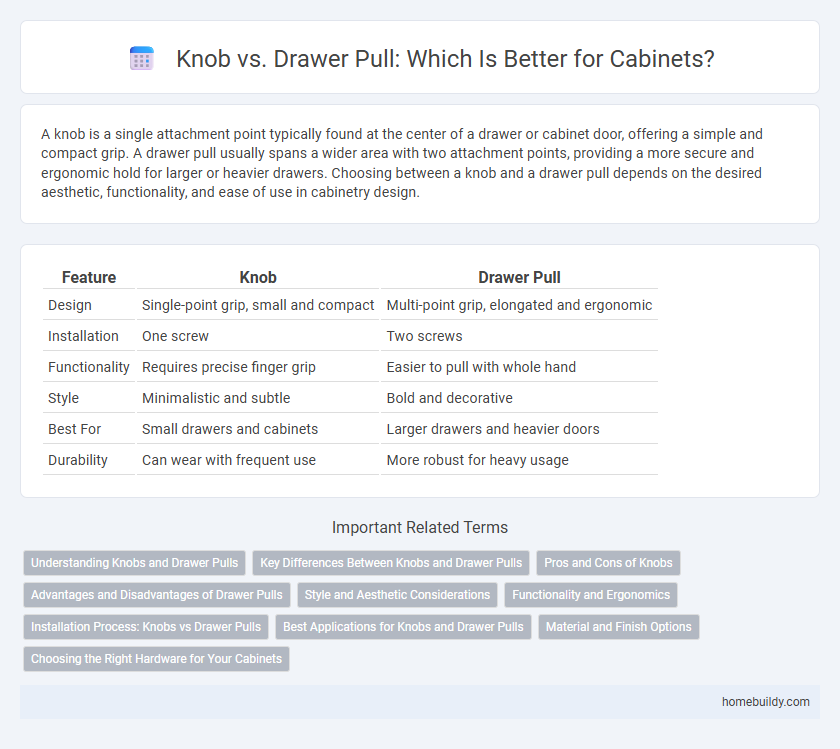 Knob vs. Drawer Pull: Which Is Better for Cabinets?

A knob is a single attachment point typically found at the center of a drawer or cabinet door, offering a simple and compact grip. A drawer pull usually spans a wider area with two attachment points, providing a more secure and ergonomic hold for larger or heavier drawers. Choosing between a knob and a drawer pull depends on the desired aesthetic, functionality, and ease of use in cabinetry design.

| Feature | Knob | Drawer Pull |
|---|---|---|
| Design | Single-point grip, small and compact | Multi-point grip, elongated and ergonomic |
| Installation | One screw | Two screws |
| Functionality | Requires precise finger grip | Easier to pull with whole hand |
| Style | Minimalistic and subtle | Bold and decorative |
| Best For | Small drawers and cabinets | Larger drawers and heavier doors |
| Durability | Can wear with frequent use | More robust for heavy usage |

Important Related Terms

Understanding Knobs and Drawer Pulls
Key Differences Between Knobs and Drawer Pulls
Pros and Cons of Knobs
Advantages and Disadvantages of Drawer Pulls
Style and Aesthetic Considerations
Functionality and Ergonomics
Installation Process: Knobs vs Drawer Pulls
Best Applications for Knobs and Drawer Pulls
Material and Finish Options
Choosing the Right Hardware for Your Cabinets

homebuildy.com