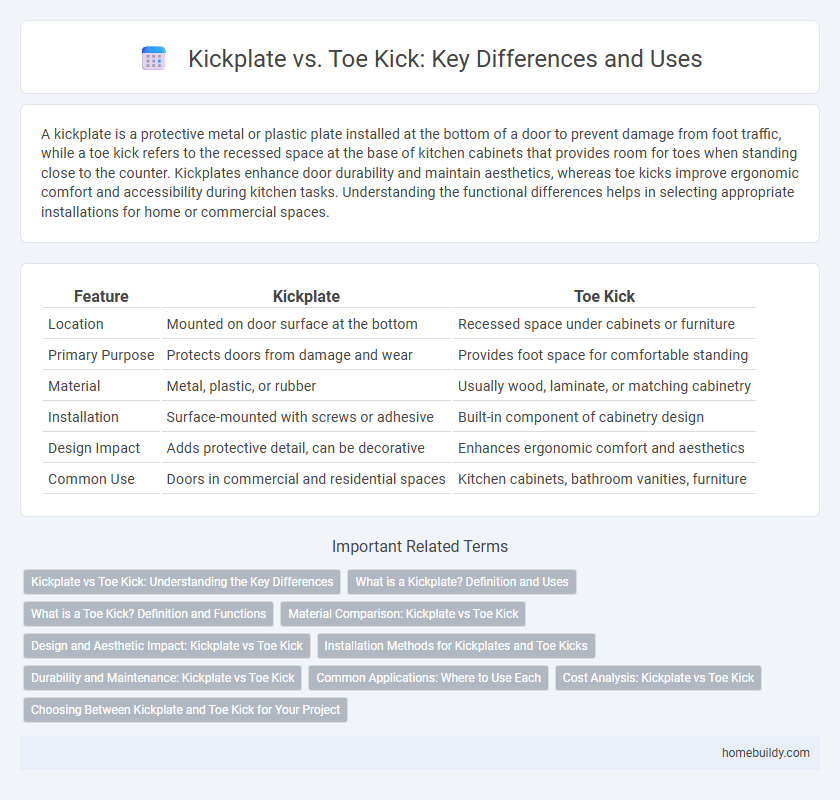 Kickplate vs. Toe Kick: Key Differences and Uses

A kickplate is a protective metal or plastic plate installed at the bottom of a door to prevent damage from foot traffic, while a toe kick refers to the recessed space at the base of kitchen cabinets that provides room for toes when standing close to the counter. Kickplates enhance door durability and maintain aesthetics, whereas toe kicks improve ergonomic comfort and accessibility during kitchen tasks. Understanding the functional differences helps in selecting appropriate installations for home or commercial spaces.

| Feature | Kickplate | Toe Kick |
|---|---|---|
| Location | Mounted on door surface at the bottom | Recessed space under cabinets or furniture |
| Primary Purpose | Protects doors from damage and wear | Provides foot space for comfortable standing |
| Material | Metal, plastic, or rubber | Usually wood, laminate, or matching cabinetry |
| Installation | Surface-mounted with screws or adhesive | Built-in component of cabinetry design |
| Design Impact | Adds protective detail, can be decorative | Enhances ergonomic comfort and aesthetics |
| Common Use | Doors in commercial and residential spaces | Kitchen cabinets, bathroom vanities, furniture |

Important Related Terms

Kickplate vs Toe Kick: Understanding the Key Differences
What is a Kickplate? Definition and Uses
What is a Toe Kick? Definition and Functions
Material Comparison: Kickplate vs Toe Kick
Design and Aesthetic Impact: Kickplate vs Toe Kick
Installation Methods for Kickplates and Toe Kicks
Durability and Maintenance: Kickplate vs Toe Kick
Common Applications: Where to Use Each
Cost Analysis: Kickplate vs Toe Kick
Choosing Between Kickplate and Toe Kick for Your Project

homebuildy.com