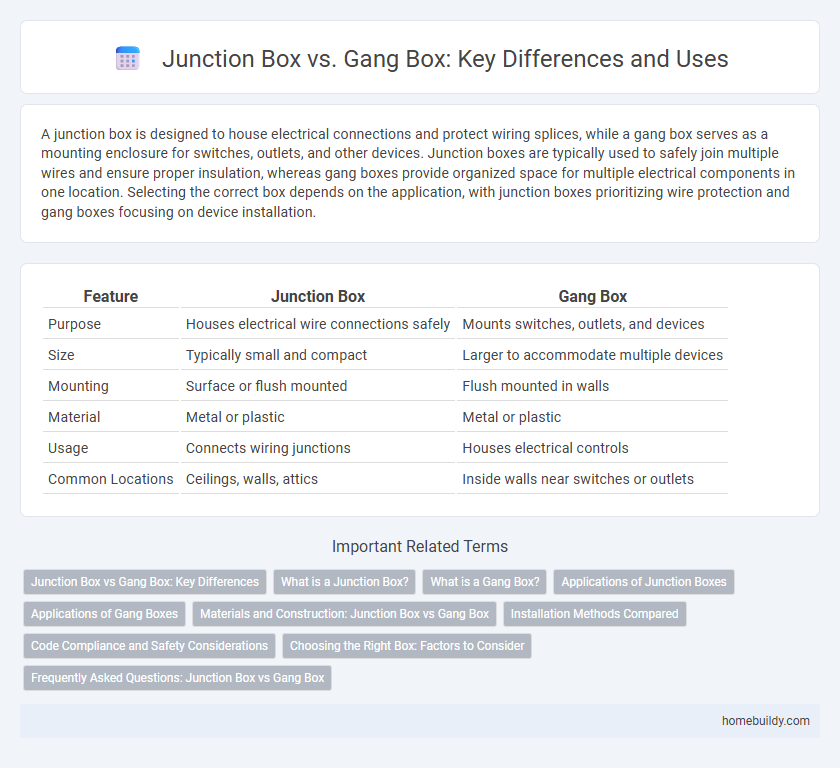 Junction Box vs. Gang Box: Key Differences and Uses

A junction box is designed to house electrical connections and protect wiring splices, while a gang box serves as a mounting enclosure for switches, outlets, and other devices. Junction boxes are typically used to safely join multiple wires and ensure proper insulation, whereas gang boxes provide organized space for multiple electrical components in one location. Selecting the correct box depends on the application, with junction boxes prioritizing wire protection and gang boxes focusing on device installation.

| Feature | Junction Box | Gang Box |
|---|---|---|
| Purpose | Houses electrical wire connections safely | Mounts switches, outlets, and devices |
| Size | Typically small and compact | Larger to accommodate multiple devices |
| Mounting | Surface or flush mounted | Flush mounted in walls |
| Material | Metal or plastic | Metal or plastic |
| Usage | Connects wiring junctions | Houses electrical controls |
| Common Locations | Ceilings, walls, attics | Inside walls near switches or outlets |

Important Related Terms

Junction Box vs Gang Box: Key Differences
What is a Junction Box?
What is a Gang Box?
Applications of Junction Boxes
Applications of Gang Boxes
Materials and Construction: Junction Box vs Gang Box
Installation Methods Compared
Code Compliance and Safety Considerations
Choosing the Right Box: Factors to Consider
Frequently Asked Questions: Junction Box vs Gang Box

homebuildy.com