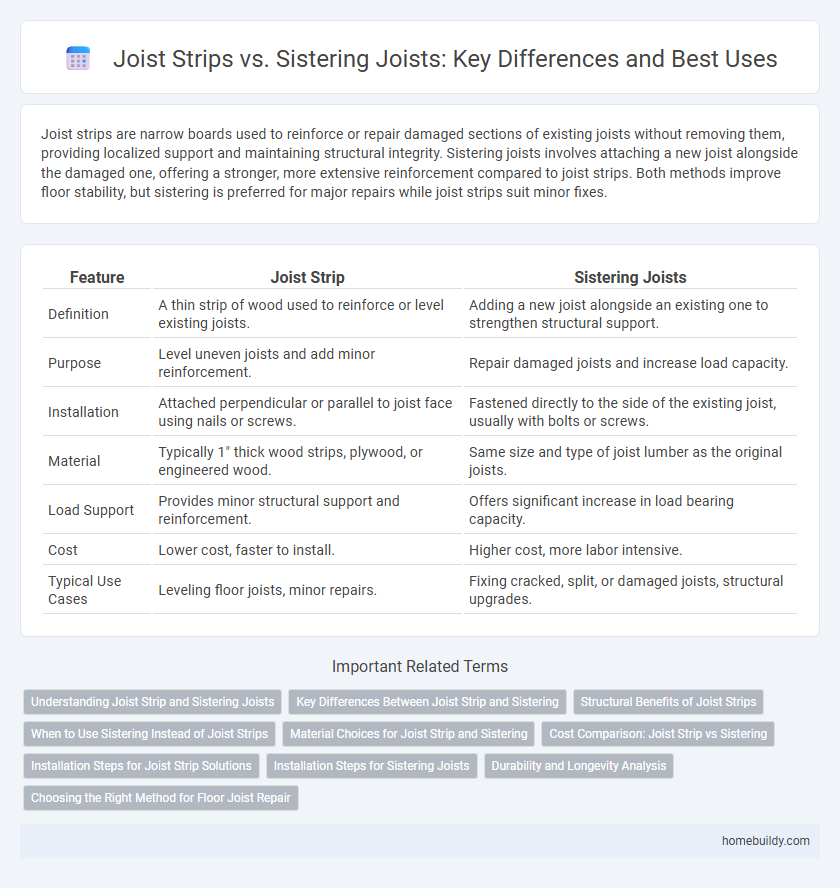 Joist Strips vs. Sistering Joists: Key Differences and Best Uses

Joist strips are narrow boards used to reinforce or repair damaged sections of existing joists without removing them, providing localized support and maintaining structural integrity. Sistering joists involves attaching a new joist alongside the damaged one, offering a stronger, more extensive reinforcement compared to joist strips. Both methods improve floor stability, but sistering is preferred for major repairs while joist strips suit minor fixes.

| Feature | Joist Strip | Sistering Joists |
|---|---|---|
| Definition | A thin strip of wood used to reinforce or level existing joists. | Adding a new joist alongside an existing one to strengthen structural support. |
| Purpose | Level uneven joists and add minor reinforcement. | Repair damaged joists and increase load capacity. |
| Installation | Attached perpendicular or parallel to joist face using nails or screws. | Fastened directly to the side of the existing joist, usually with bolts or screws. |
| Material | Typically 1" thick wood strips, plywood, or engineered wood. | Same size and type of joist lumber as the original joists. |
| Load Support | Provides minor structural support and reinforcement. | Offers significant increase in load bearing capacity. |
| Cost | Lower cost, faster to install. | Higher cost, more labor intensive. |
| Typical Use Cases | Leveling floor joists, minor repairs. | Fixing cracked, split, or damaged joists, structural upgrades. |

Important Related Terms

Understanding Joist Strip and Sistering Joists
Key Differences Between Joist Strip and Sistering
Structural Benefits of Joist Strips
When to Use Sistering Instead of Joist Strips
Material Choices for Joist Strip and Sistering
Cost Comparison: Joist Strip vs Sistering
Installation Steps for Joist Strip Solutions
Installation Steps for Sistering Joists
Durability and Longevity Analysis
Choosing the Right Method for Floor Joist Repair

homebuildy.com